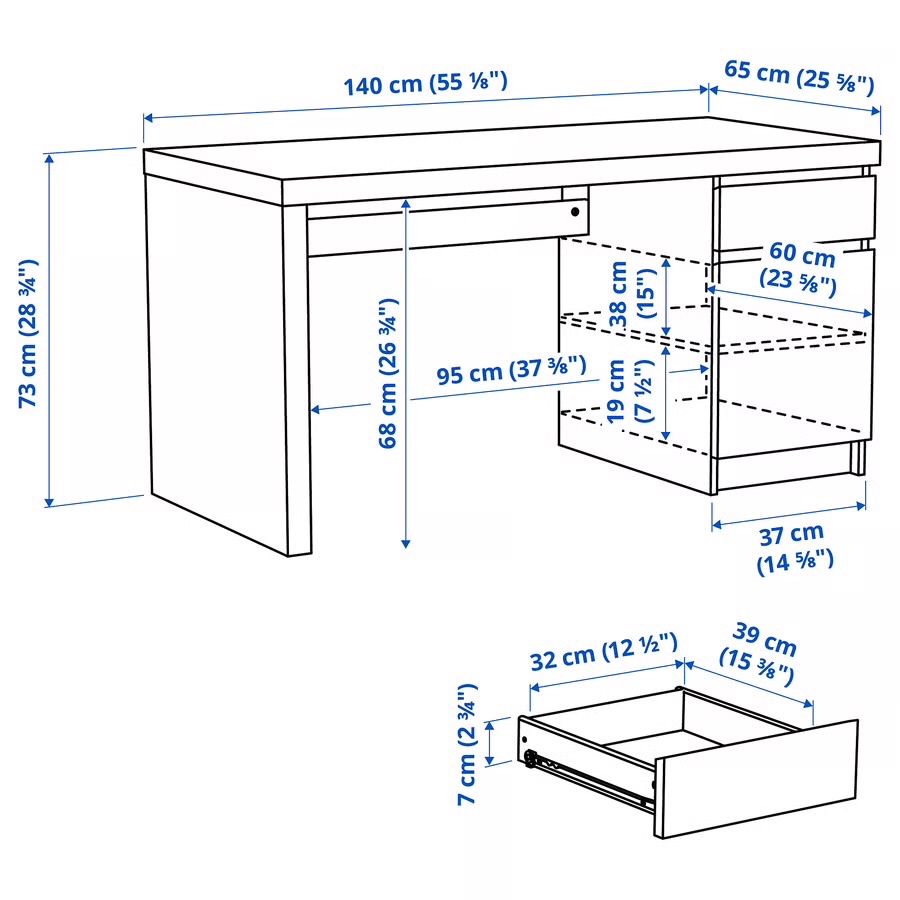 140 cm (55 ⅛")

65 cm (25 ⅝")

73 cm (28 ¾")

68 cm (26 ¾")

95 cm (37 ⅜")

38 cm (15")

19 cm (7 ½")

60 cm (23 ⅝")

37 cm (14 ⅝")

32 cm (12 ½")

39 cm (15 ⅜")

7 cm (2 ¾")