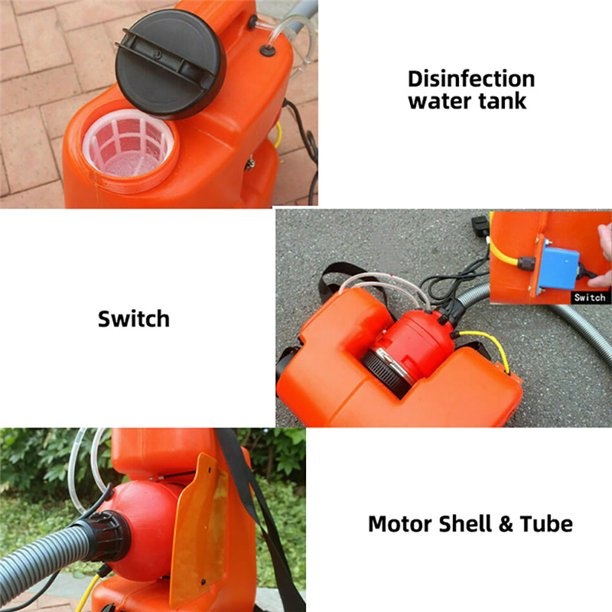 Disinfection water tank

Switch

Switch

Motor Shell & Tube