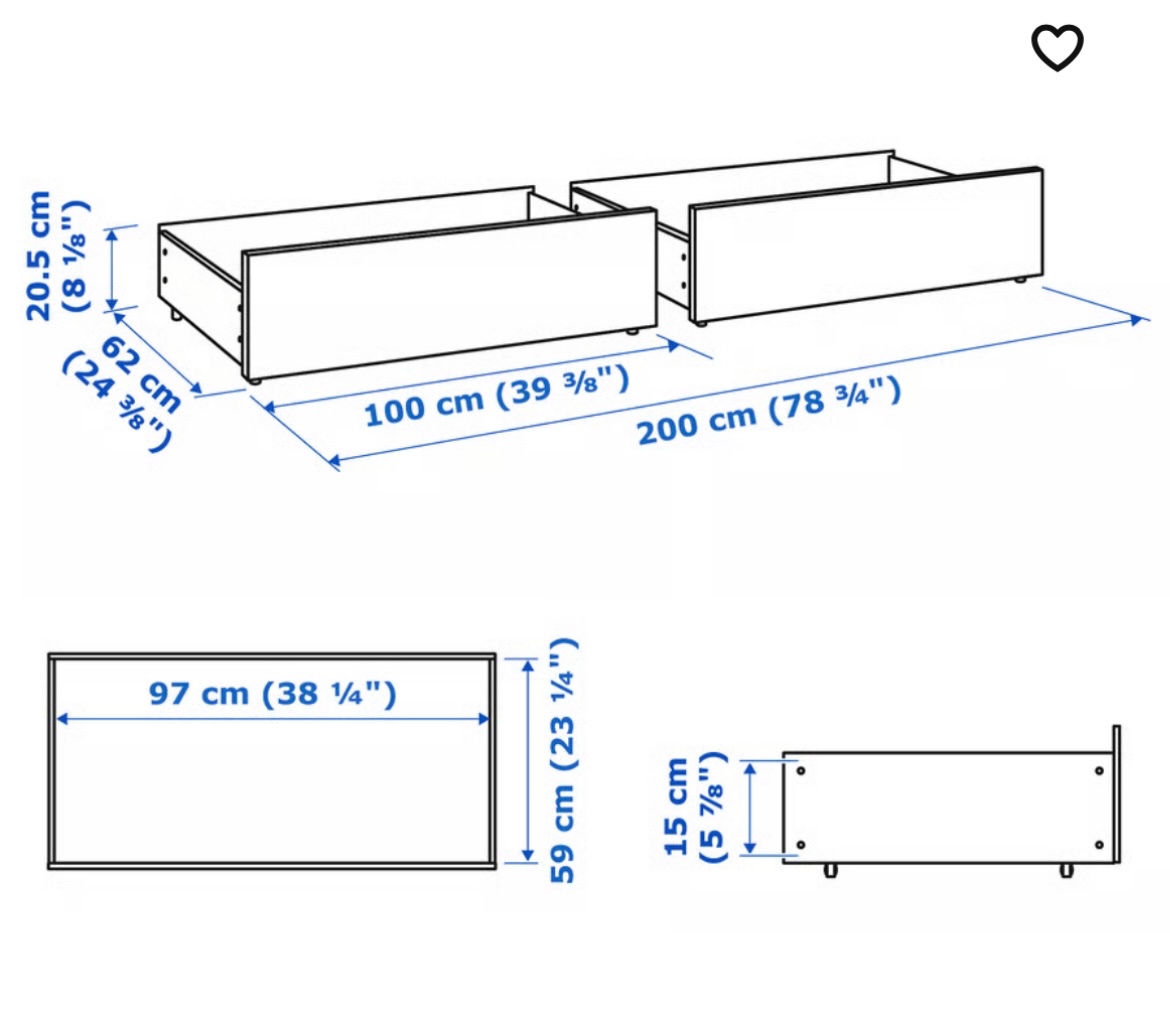 20.5 cm (8 ⅛")
62 cm (24 ⅜")
100 cm (39 ⅜")
200 cm (78 ¾")

97 cm (38 ¼")
59 cm (23 ¼")

15 cm (5 ⅞")