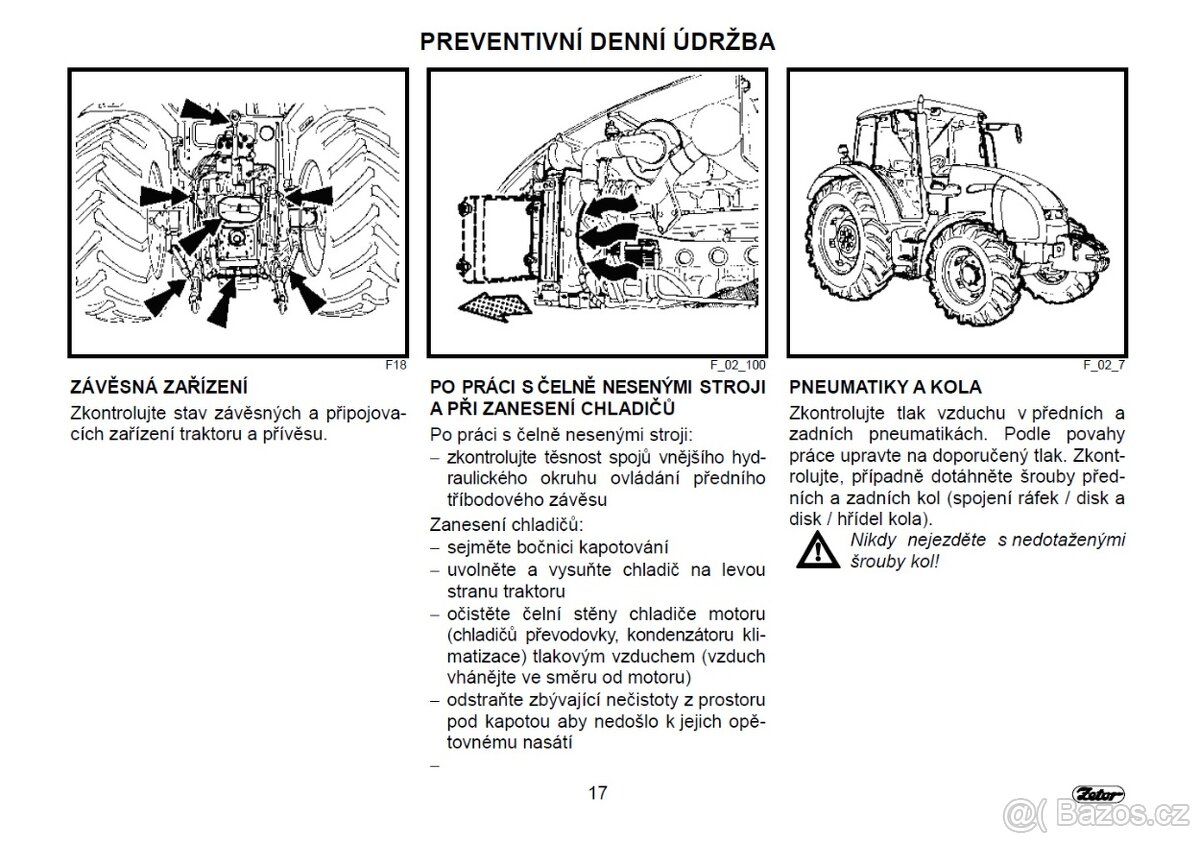 PREVENTIVNÍ DENNÍ ÚDRŽBA

F18

ZÁVĚSNÁ ZAŘÍZENÍ

Zkontrolujte stav závěsných a připojovacích zařízení traktoru a přívěsu.

F_02_100

PO PRÁCI S ČELNĚ NESENÝMI STROJI A PŘI ZANESENÍ CHLADIČŮ

Po práci s čelně nesenými stroji:
– zkontrolujte těsnost spojů vnějšího hydraulického okruhu ovládání předního tříbodového závěsu

Zanesení chladičů:
– sejměte bočnici kapotování
– uvolněte a vysuňte chladič na levou stranu traktoru
– očistěte čelní stěny chladiče motoru (chladičů převodovky, kondenzátoru klimatizace) tlakovým vzduchem (vzduch vhánějte ve směru od motoru)
– odstraňte zbývající nečistoty z prostoru pod kapotou aby nedošlo k jejich opětovnému nasátí
–

F_02_7

PNEUMATIKY A KOLA

Zkontrolujte tlak vzduchu v předních a zadních pneumatikách. Podle povahy práce upravte na doporučený tlak. Zkontrolujte, případně dotáhněte šrouby předních a zadních kol (spojení ráfek / disk a disk / hřídel kola).

Nikdy nejezděte s nedotaženými šrouby kol!

17

Zetor

Bazos.cz