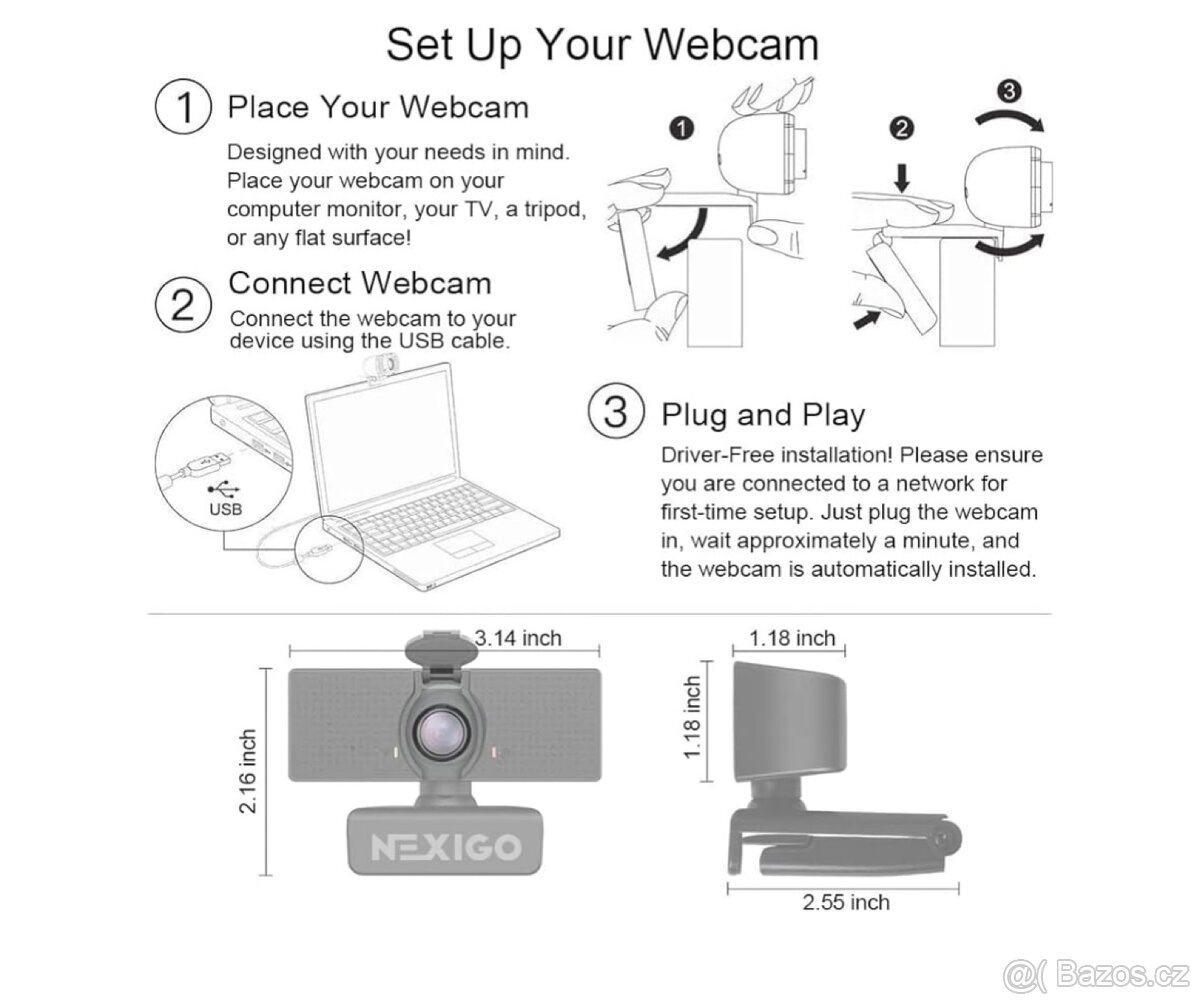 Set Up Your Webcam

1 Place Your Webcam

Designed with your needs in mind. Place your webcam on your computer monitor, your TV, a tripod, or any flat surface!

1 2 3

2 Connect Webcam

Connect the webcam to your device using the USB cable.

USB

3 Plug and Play

Driver-Free installation! Please ensure you are connected to a network for first-time setup. Just plug the webcam in, wait approximately a minute, and the webcam is automatically installed.

3.14 inch

2.16 inch

NEXIGO

1.18 inch

1.18 inch

2.55 inch

@( Bazos.cz