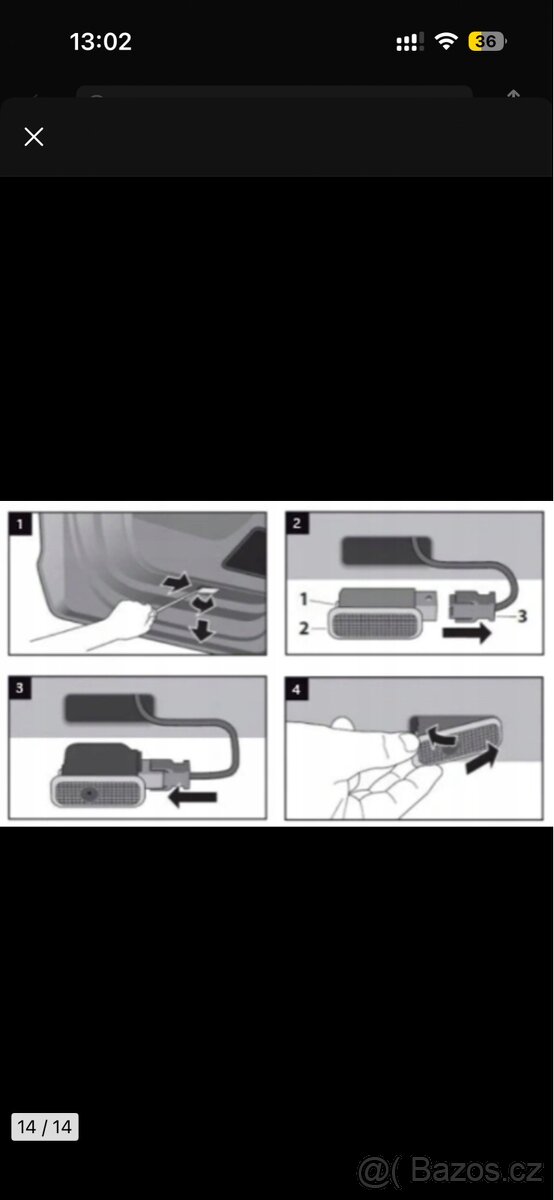 13:02

36

1

2

1

2

3

3

4

14 / 14

@( Bazos.cz