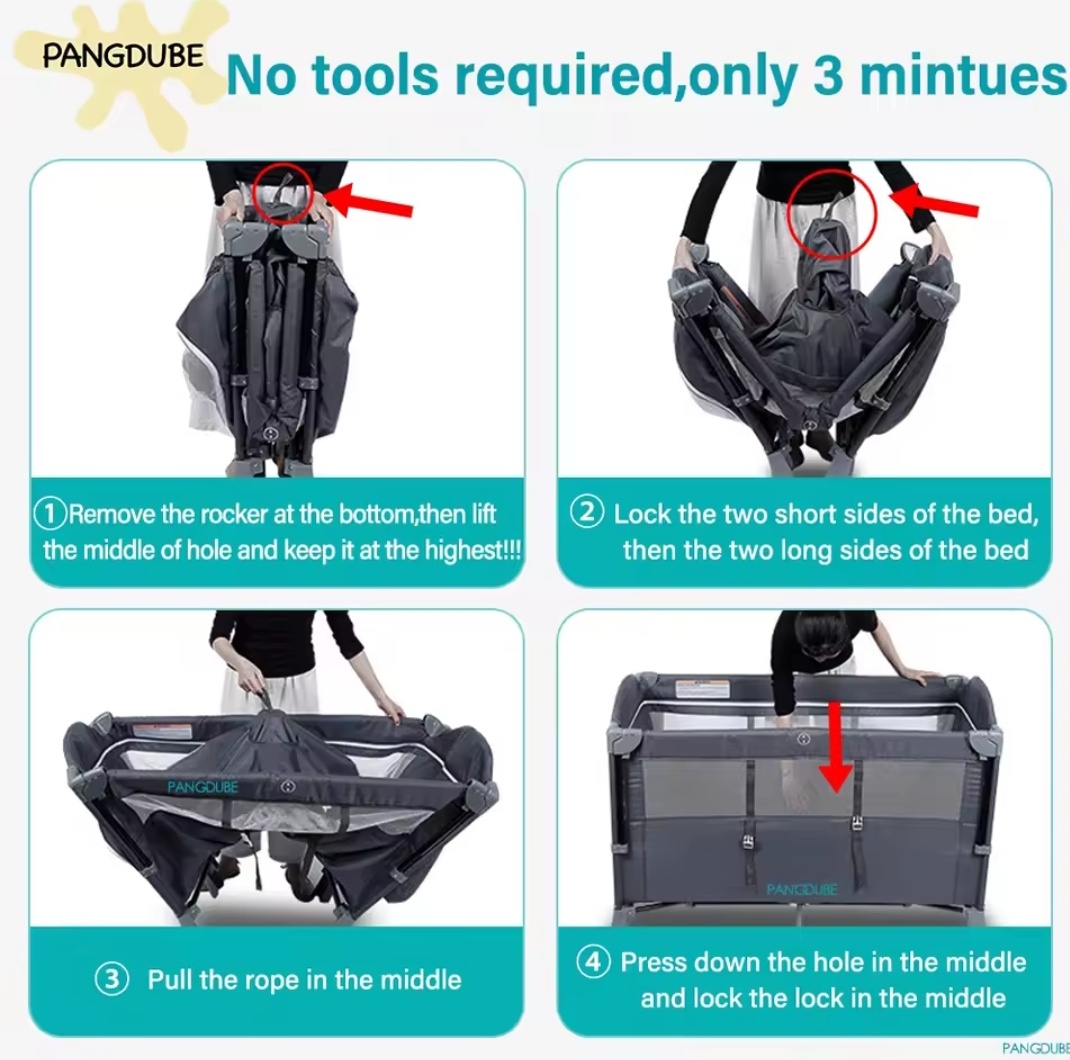 PANGDUBE No tools required,only 3 mintues

①Remove the rocker at the bottom,then lift the middle of hole and keep it at the highest!!!

② Lock the two short sides of the bed, then the two long sides of the bed

PANGDUBE

③ Pull the rope in the middle

PANGDUBE

④ Press down the hole in the middle and lock the lock in the middle

PANGDUBE