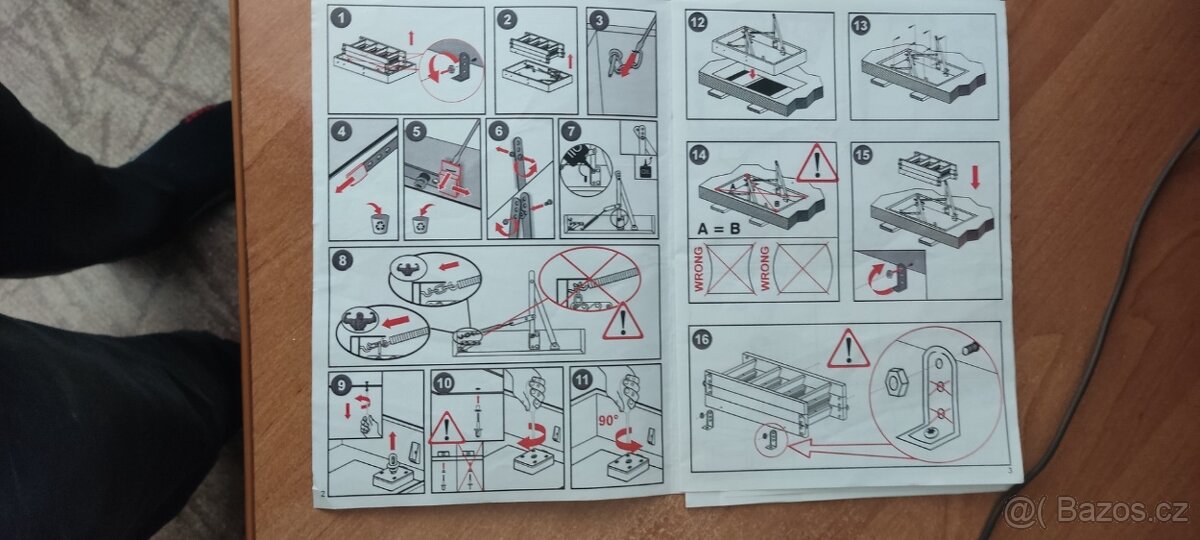 1
2
3
4
5
6
7
8
9
10
11
90°
2
12
13
14
A = B
WRONG
WRONG
15
16
3
@( Bazos.cz