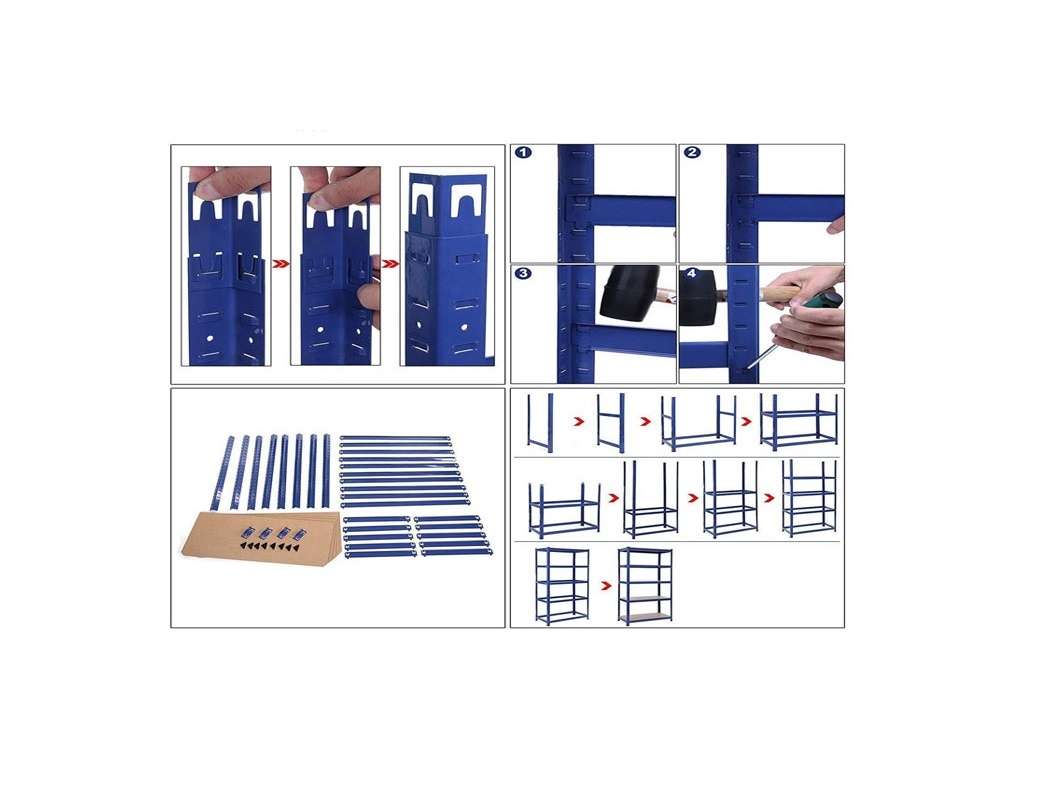 1
2
3
4