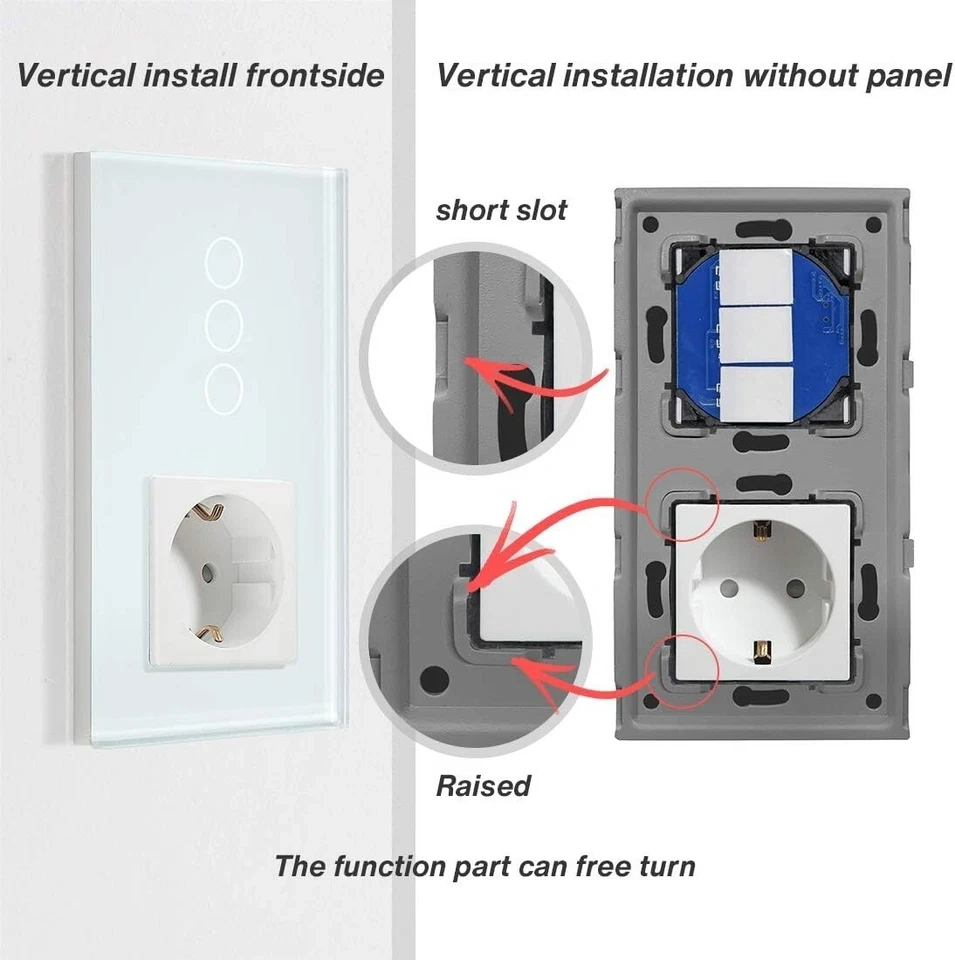 Vertical install frontside

Vertical installation without panel

short slot

Raised

The function part can free turn