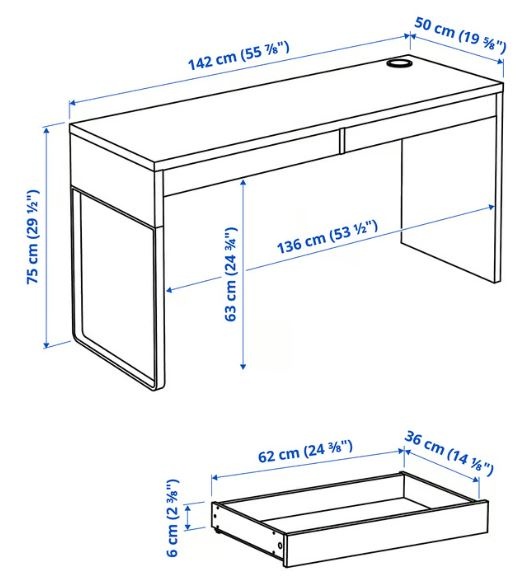 142 cm (55 ⅞")
50 cm (19 ⅝")
75 cm (29 ½")
63 cm (24 ¾")
136 cm (53 ½")
62 cm (24 ⅜")
36 cm (14 ⅛")
6 cm (2 ⅜")