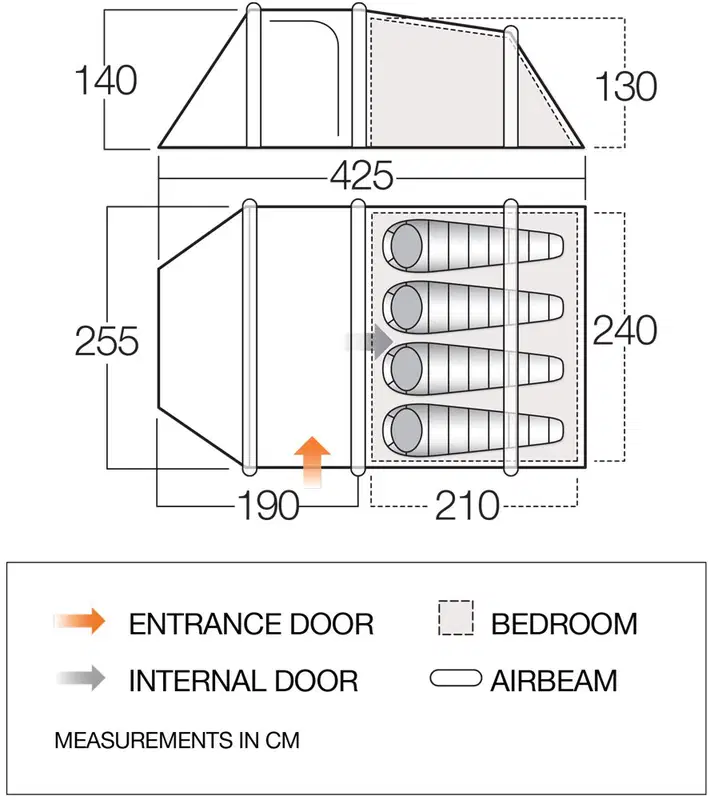 140

130

425

255

240

190

210

ENTRANCE DOOR

BEDROOM

INTERNAL DOOR

AIRBEAM

MEASUREMENTS IN CM