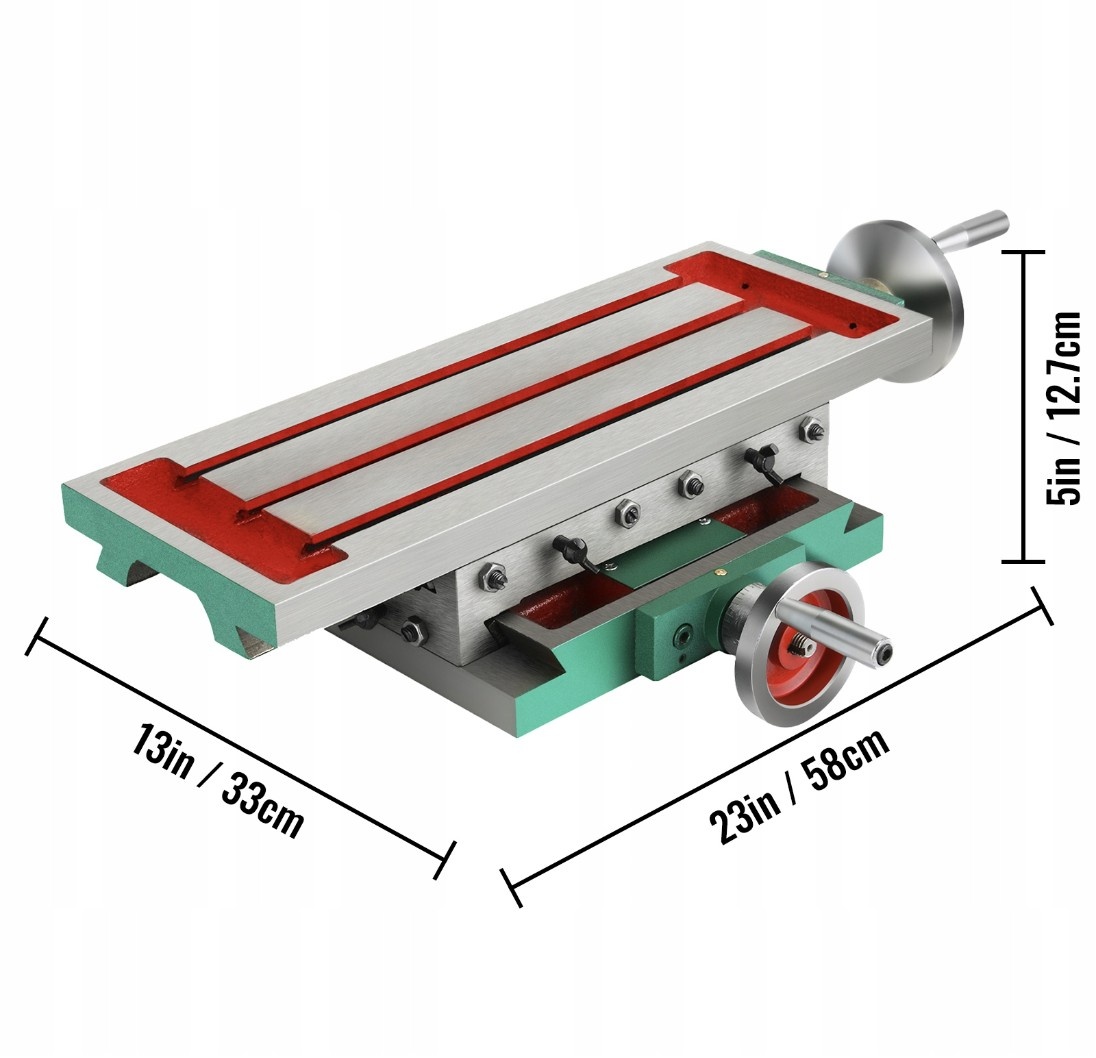 5in / 12.7cm

13in / 33cm

23in / 58cm