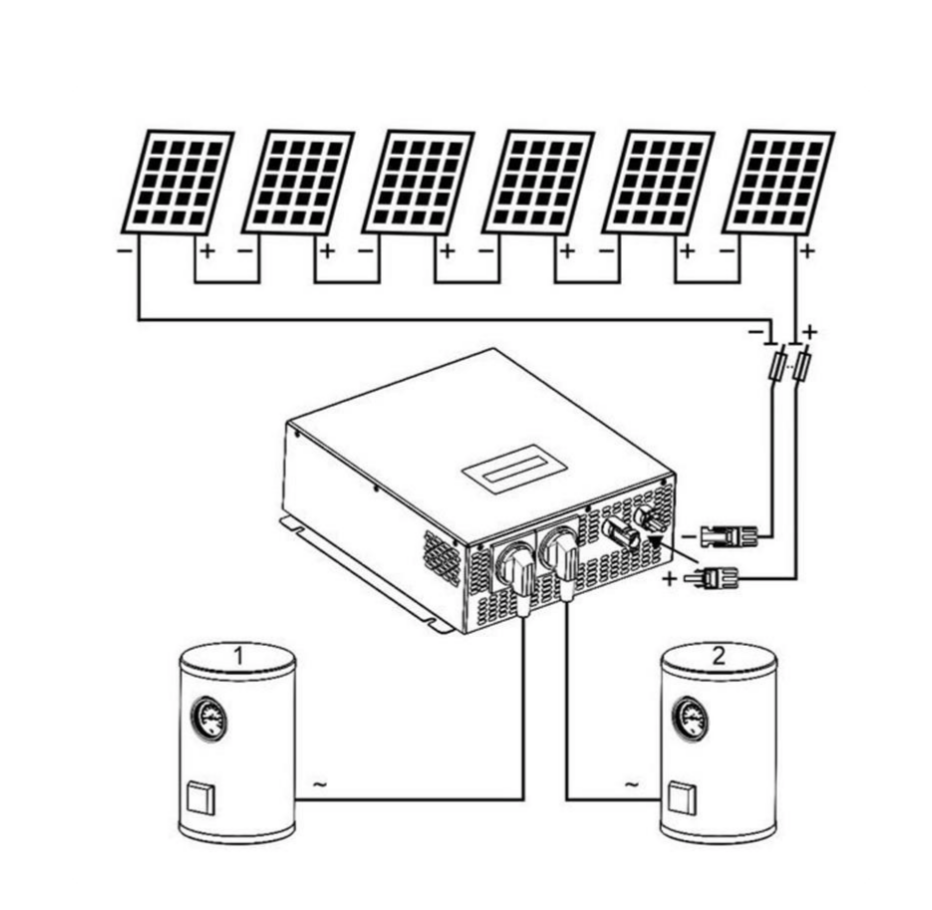 − + − + − + − + − + − +

− +

−

+

1

2

~

~