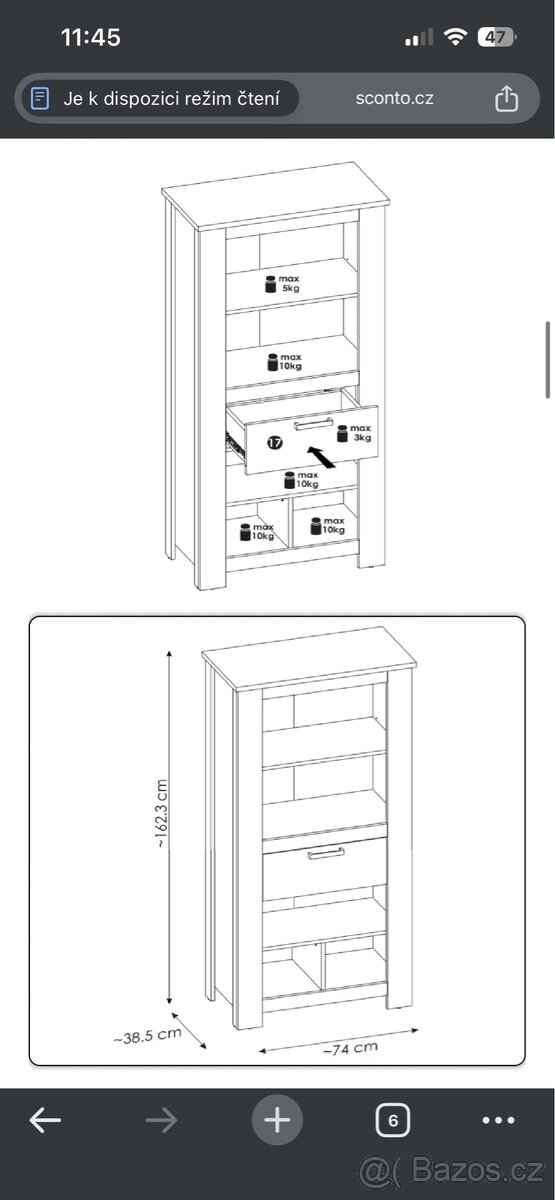 11:45

47

Je k dispozici režim čtení

sconto.cz

max 5kg

max 10kg

17

max 3kg

max 10kg

max 10kg

max 10kg

~162.3 cm

~38.5 cm

~74 cm

6

@( Bazos.cz