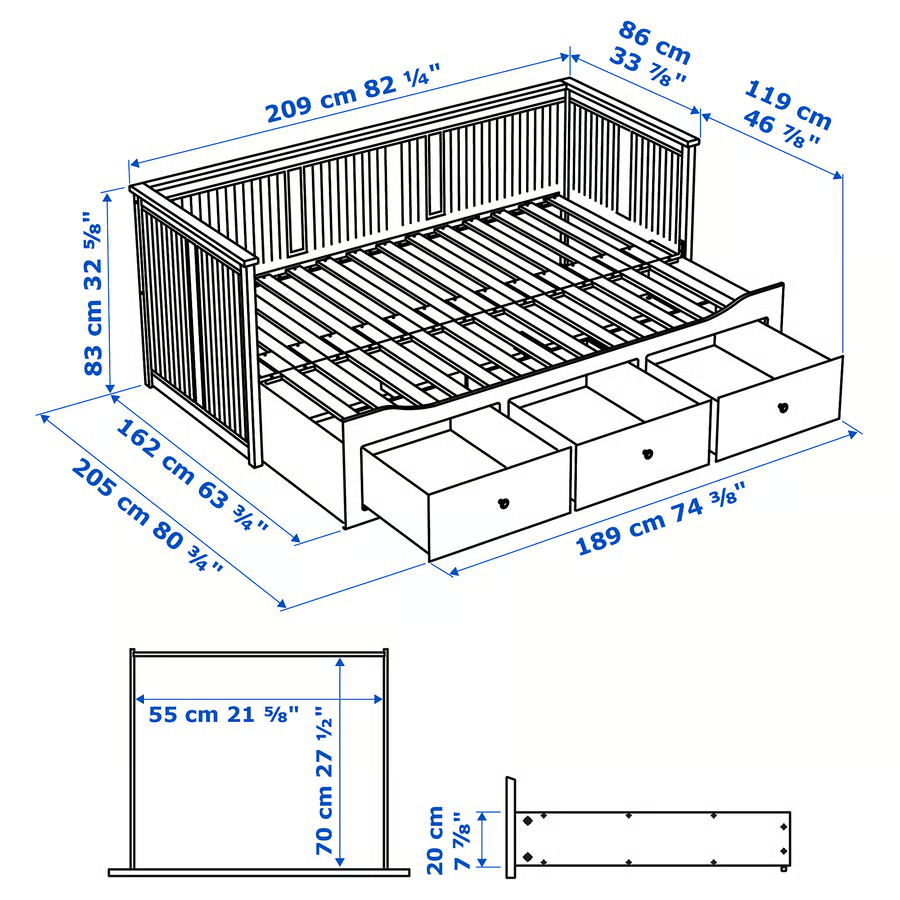 209 cm 82 ¼"

86 cm 33 ⅞"

119 cm 46 ⅞"

83 cm 32 ⅝"

162 cm 63 ¾"

205 cm 80 ¾"

189 cm 74 ⅜"

55 cm 21 ⅝"

70 cm 27 ½"

20 cm 7 ⅞"