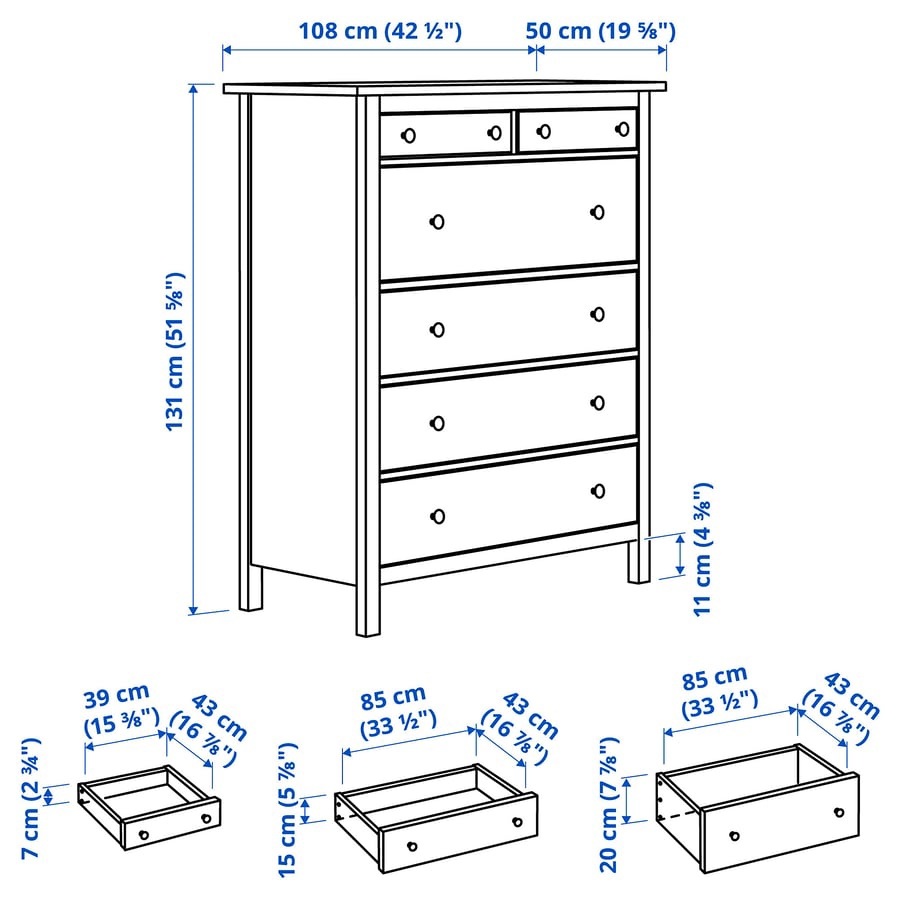 108 cm (42 ½")
50 cm (19 ⅝")
131 cm (51 ⅝")
11 cm (4 ⅜")

39 cm (15 ⅜")
43 cm (16 ⅞")
7 cm (2 ¾")

85 cm (33 ½")
43 cm (16 ⅞")
15 cm (5 ⅞")

85 cm (33 ½")
43 cm (16 ⅞")
20 cm (7 ⅞")