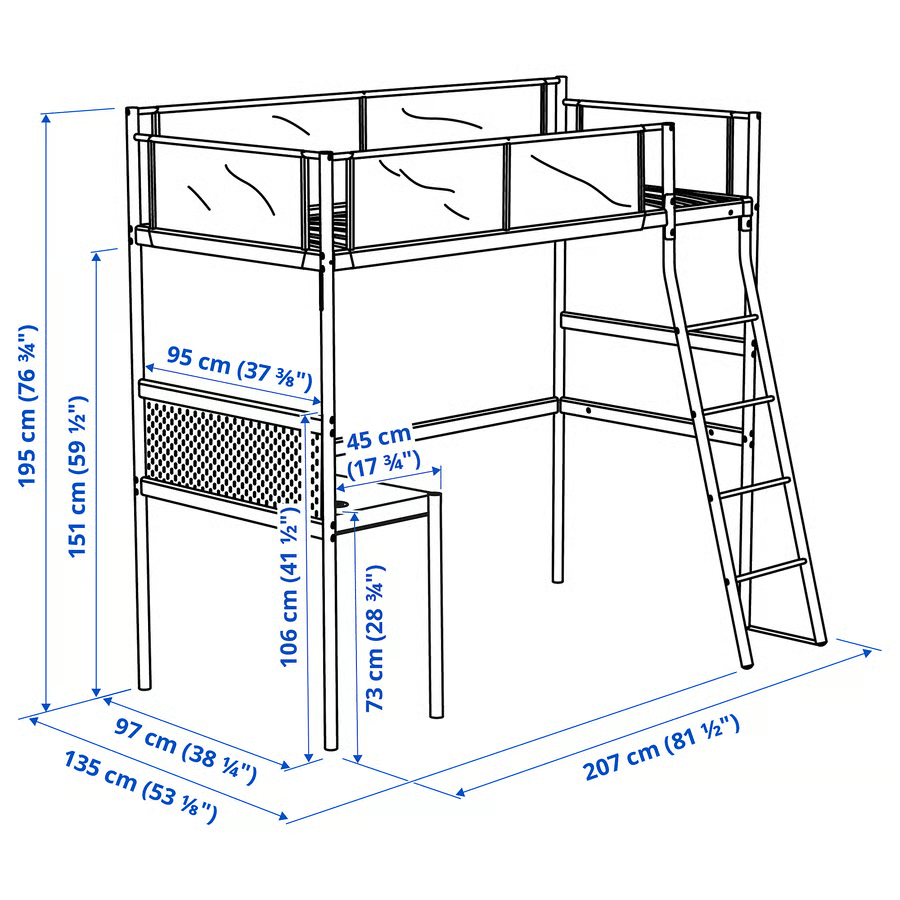 195 cm (76 ¾")
151 cm (59 ½")
95 cm (37 ⅜")
45 cm
(17 ¾")
106 cm (41 ½")
73 cm (28 ¾")
97 cm (38 ¼")
135 cm (53 ⅛")
207 cm (81 ½")