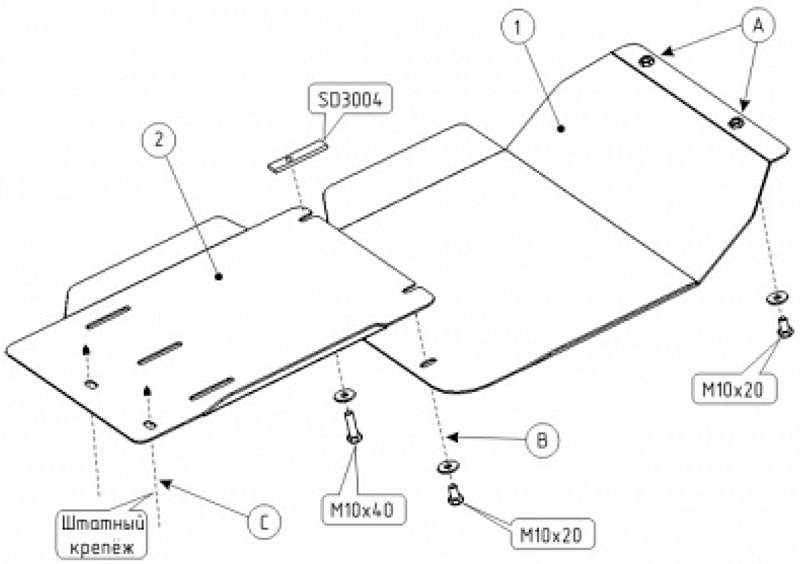 1
A
SD3004
2
M10x20
B
M10x40
M10x20
Штатный крепёж
C