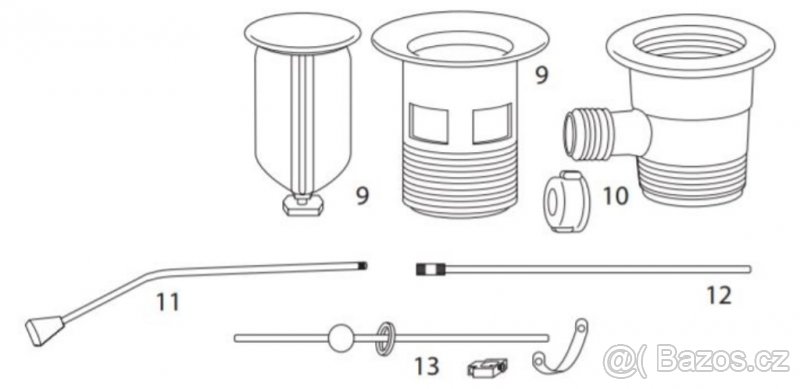 9

9

10

11

12

13

@( Bazos.cz