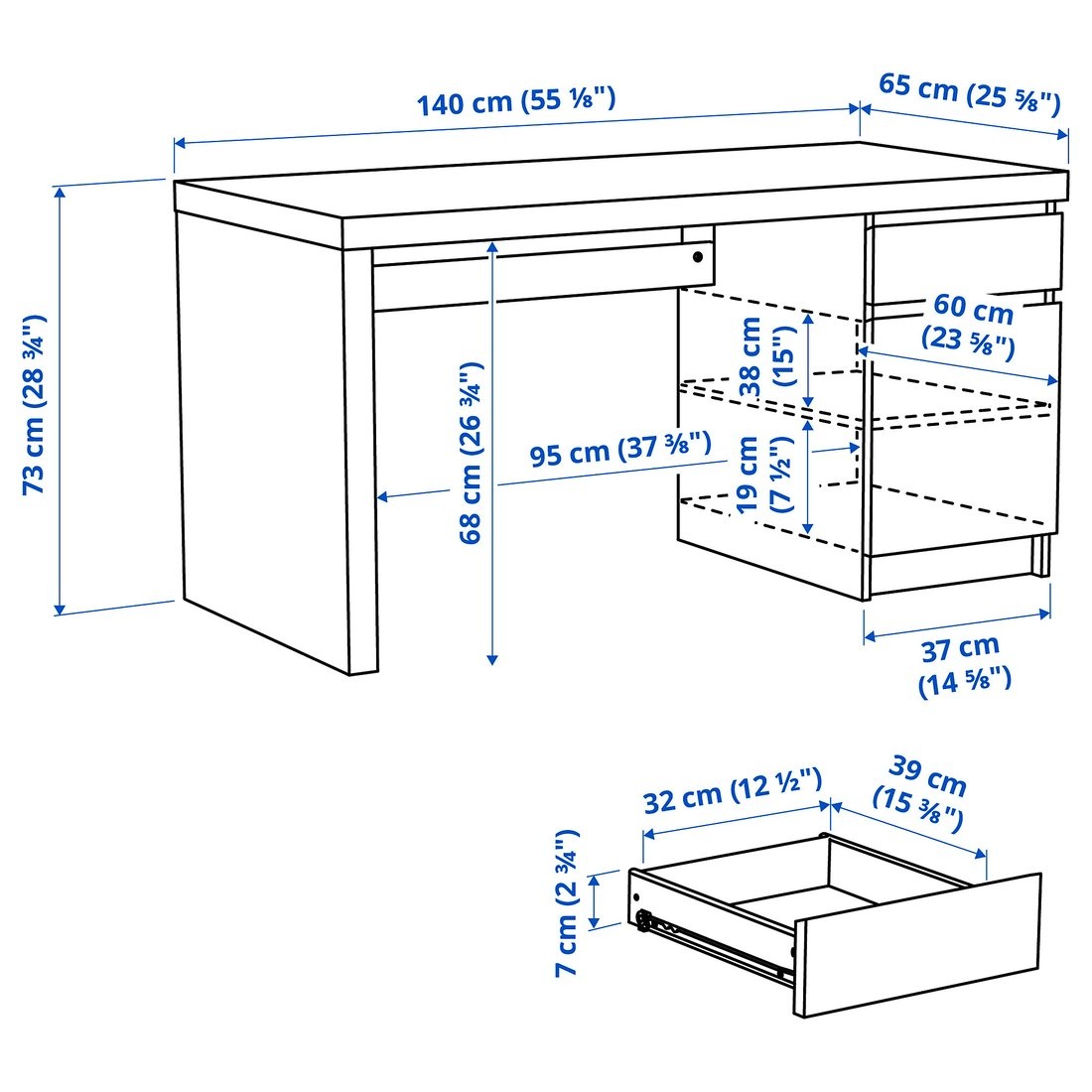 140 cm (55 ⅛")

65 cm (25 ⅝")

73 cm (28 ¾")

68 cm (26 ¾")

95 cm (37 ⅜")

38 cm (15")

19 cm (7 ½")

60 cm (23 ⅝")

37 cm (14 ⅝")

32 cm (12 ½")

39 cm (15 ⅜")

7 cm (2 ¾")