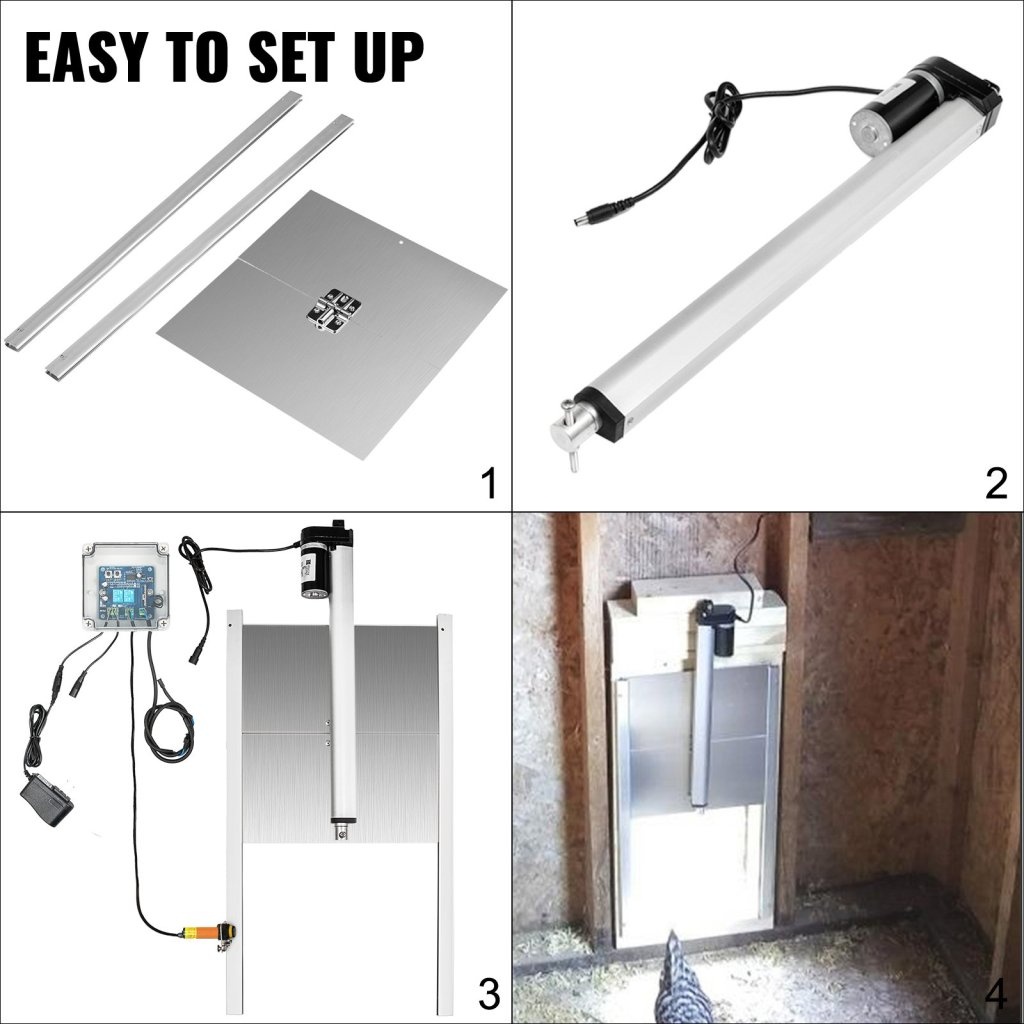 EASY TO SET UP

1

2

3

4