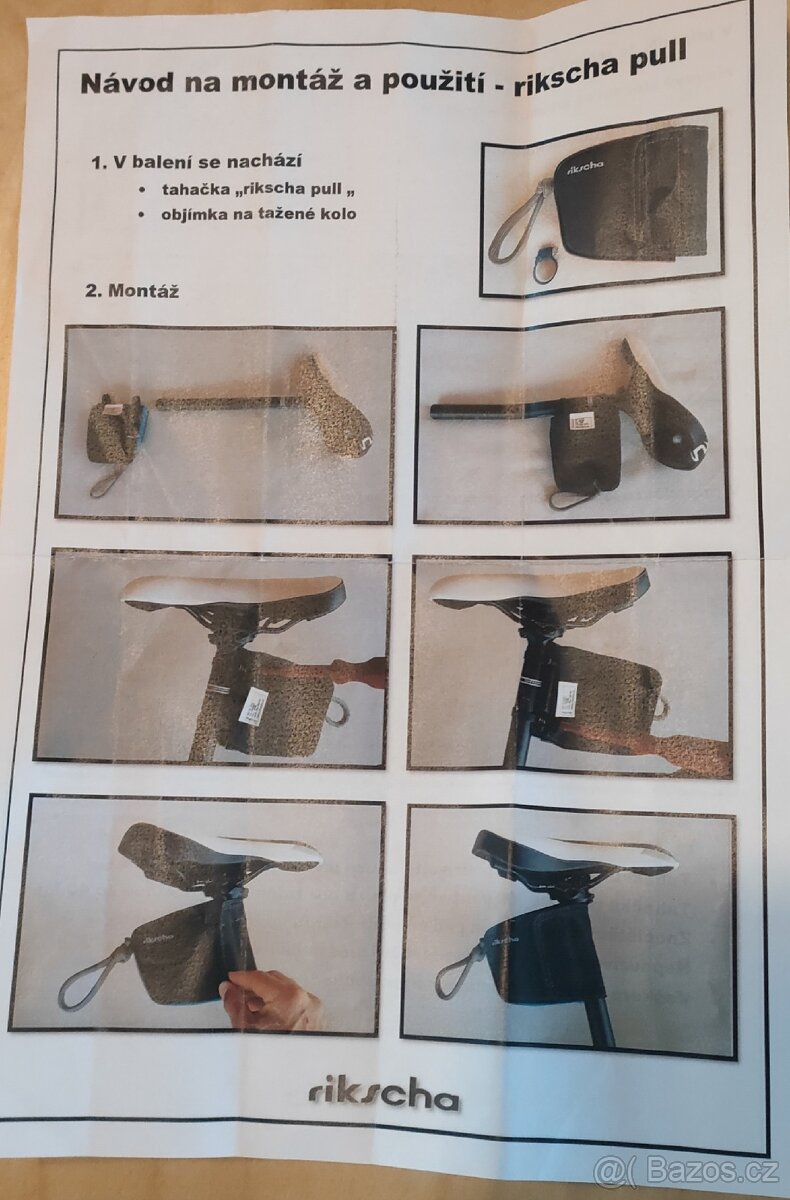 Návod na montáž a použití - rikscha pull

1. V balení se nachází
• tahačka „rikscha pull „
• objímka na tažené kolo

rikscha

2. Montáž

rikscha

rikscha

rikscha

@( Bazos.cz