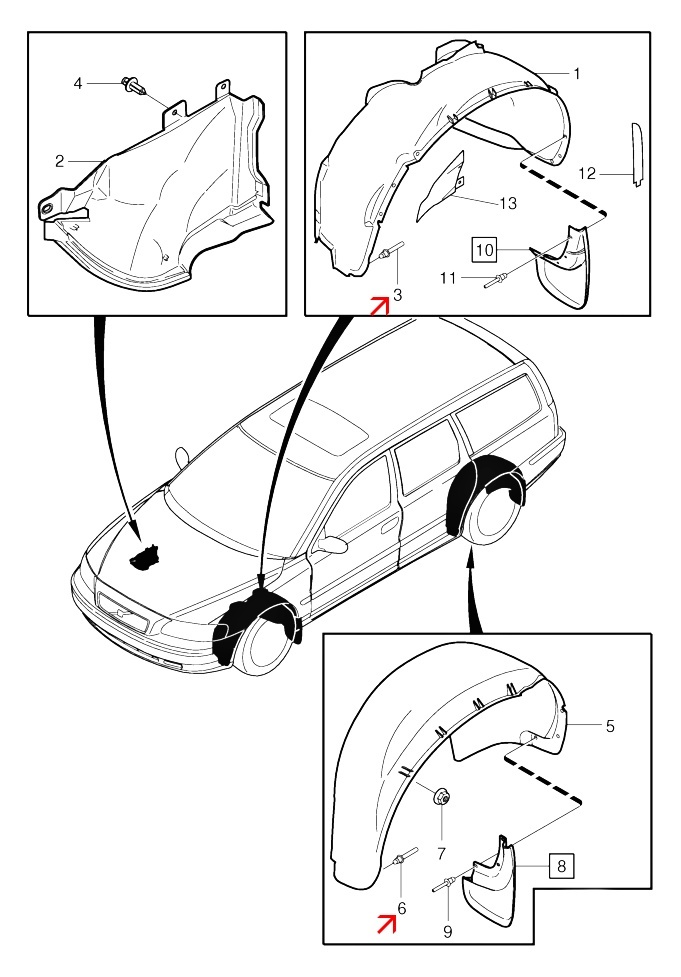 4
2
1
12
13
10
11
3
5
7
8
6
9