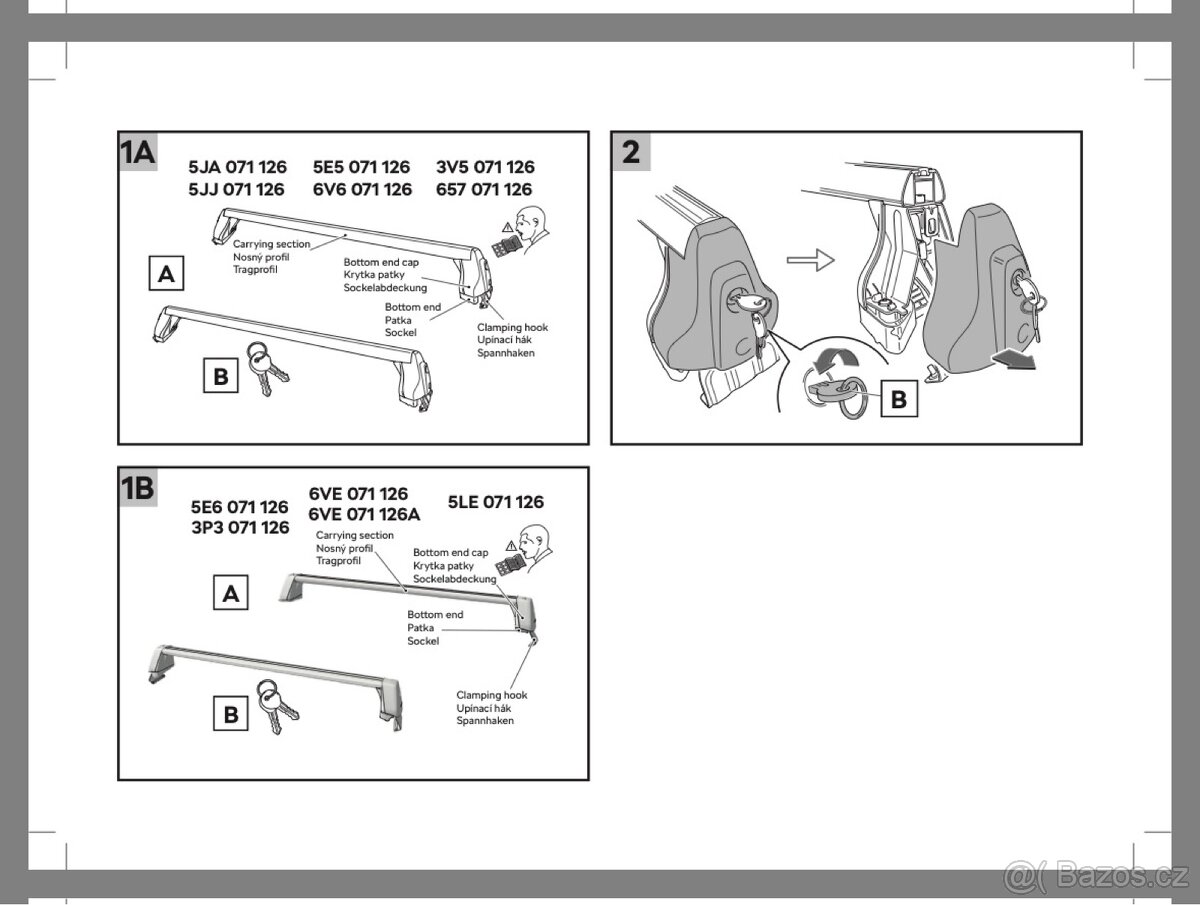 1A

5JA 071 126
5JJ 071 126

5E5 071 126
6V6 071 126

3V5 071 126
657 071 126

Carrying section
Nosný profil
Tragprofil

Bottom end cap
Krytka patky
Sockelabdeckung

Bottom end
Patka
Sockel

Clamping hook
Upínací hák
Spannhaken

A

B

2

B

1B

5E6 071 126
3P3 071 126

6VE 071 126
6VE 071 126A

5LE 071 126

Carrying section
Nosný profil
Tragprofil

Bottom end cap
Krytka patky
Sockelabdeckung

Bottom end
Patka
Sockel

Clamping hook
Upínací hák
Spannhaken

A

B

@( Bazos.cz