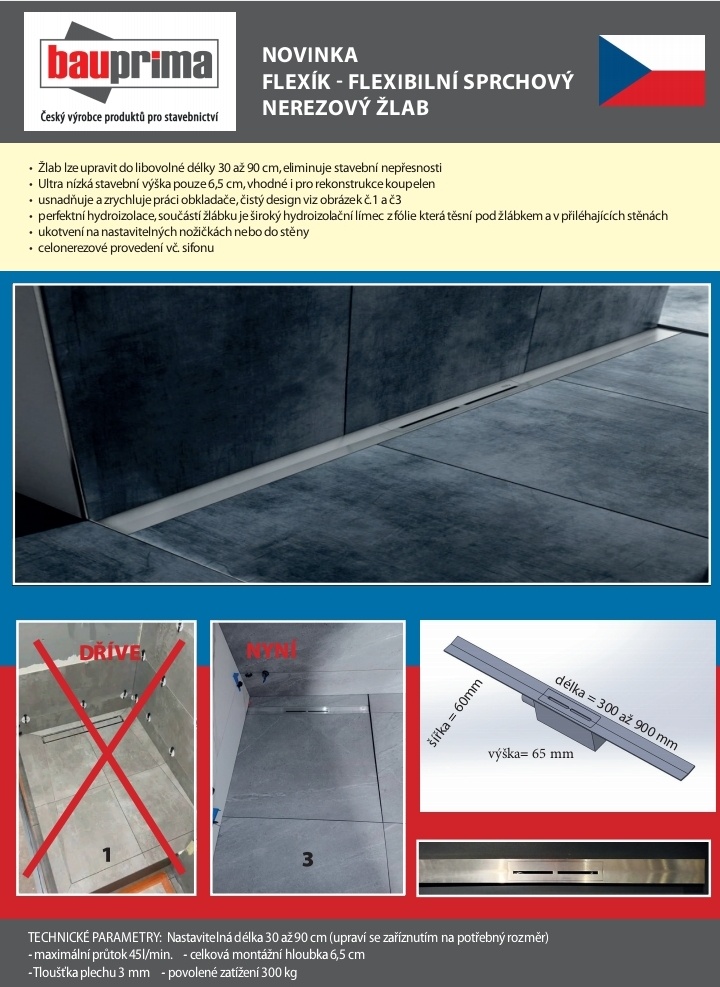 bauprima
Český výrobce produktů pro stavebnictví

NOVINKA
FLEXÍK - FLEXIBILNÍ SPRCHOVÝ NEREZOVÝ ŽLAB

• Žlab lze upravit do libovolné délky 30 až 90 cm, eliminuje stavební nepřesnosti
• Ultra nízká stavební výška pouze 6,5 cm, vhodné i pro rekonstrukce koupelen
• usnadňuje a zrychluje práci obkladače, čistý design viz obrázek č.1 a č3
• perfektní hydroizolace, součástí žlábku je široký hydroizolační límec z fólie která těsní pod žlábkem a v přiléhajících stěnách
• ukotvení na nastavitelných nožičkách nebo do stěny
• celonerezové provedení vč. sifonu

DŘÍVE
1

NYNÍ
3

šířka = 60mm
délka = 300 až 900 mm
výška= 65 mm

TECHNICKÉ PARAMETRY: Nastavitelná délka 30 až 90 cm (upraví se zaříznutím na potřebný rozměr)
- maximální průtok 45l/min. - celková montážní hloubka 6,5 cm
-Tloušťka plechu 3 mm - povolené zatížení 300 kg