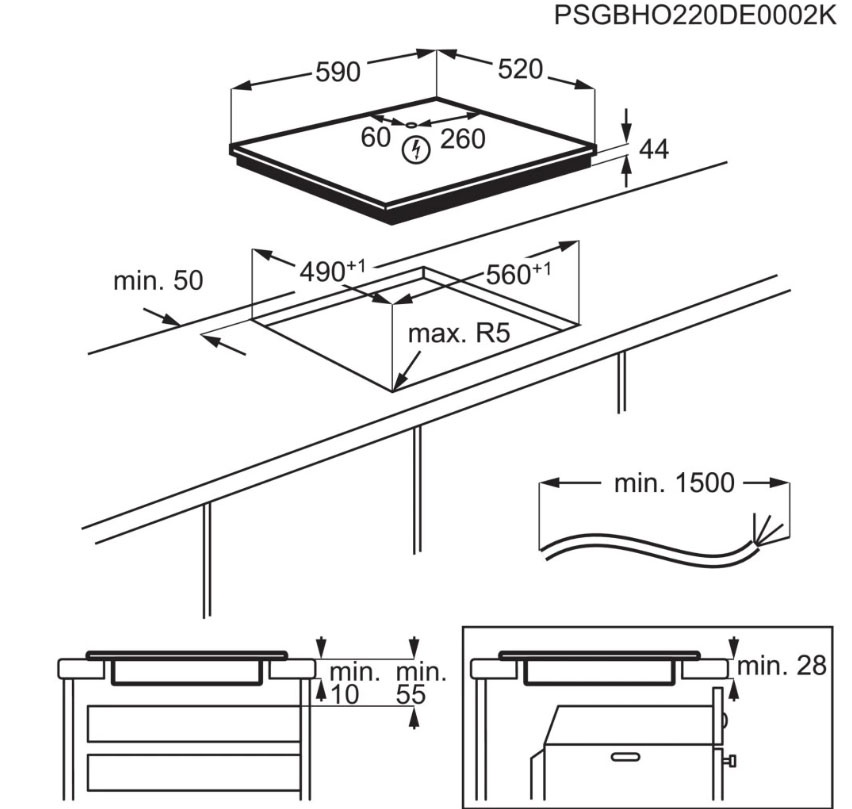 PSGBHO220DE0002K

590
520
60
260
44

min. 50
$490^{+1}$
$560^{+1}$
max. R5

min. 1500

min.
10
min.
55

min. 28