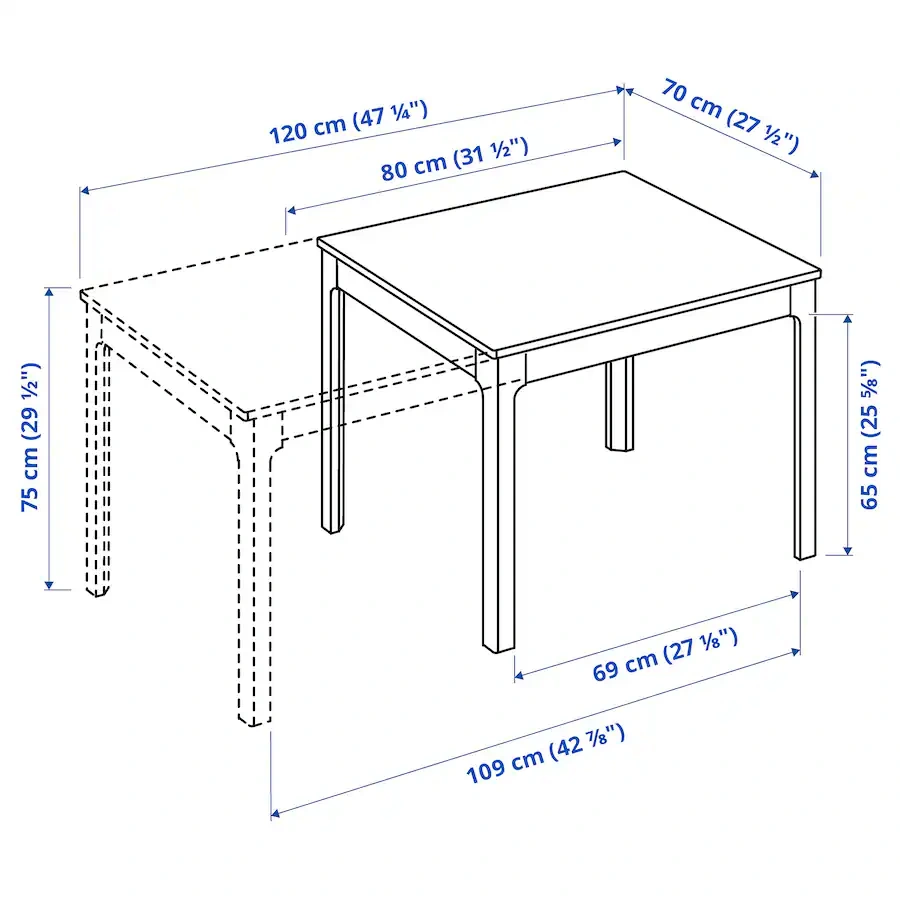 120 cm (47 ¼")
70 cm (27 ½")
80 cm (31 ½")
75 cm (29 ½")
65 cm (25 ⅝")
69 cm (27 ⅛")
109 cm (42 ⅞")