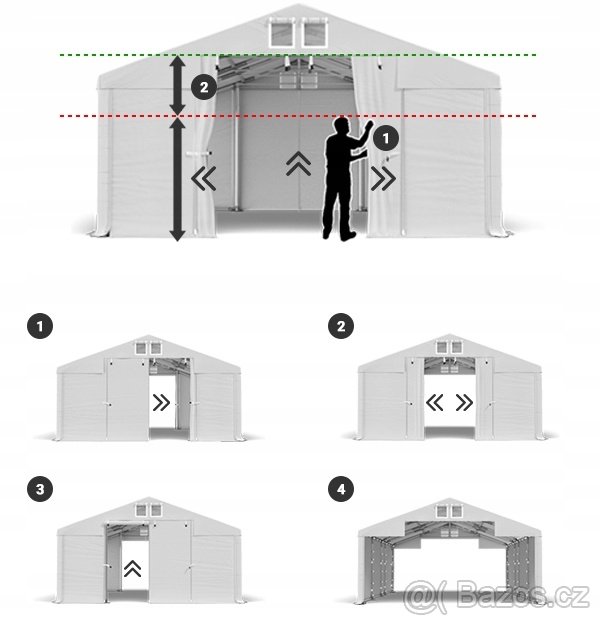 2
1
1
2
3
4
@( Bazos.cz