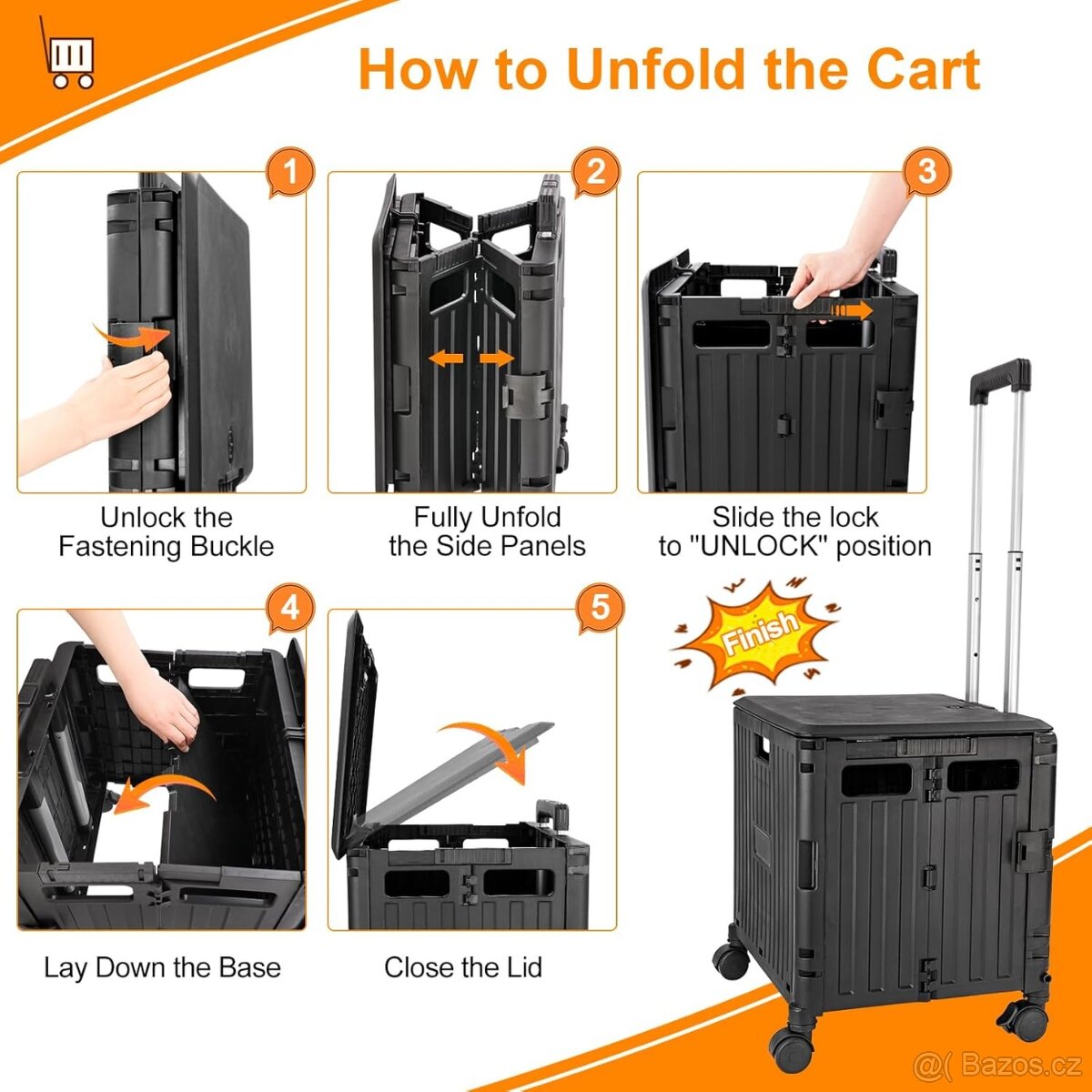 How to Unfold the Cart

1
Unlock the Fastening Buckle

2
Fully Unfold the Side Panels

3
Slide the lock to "UNLOCK" position

4
Lay Down the Base

5
Close the Lid

Finish

@( Bazos.cz