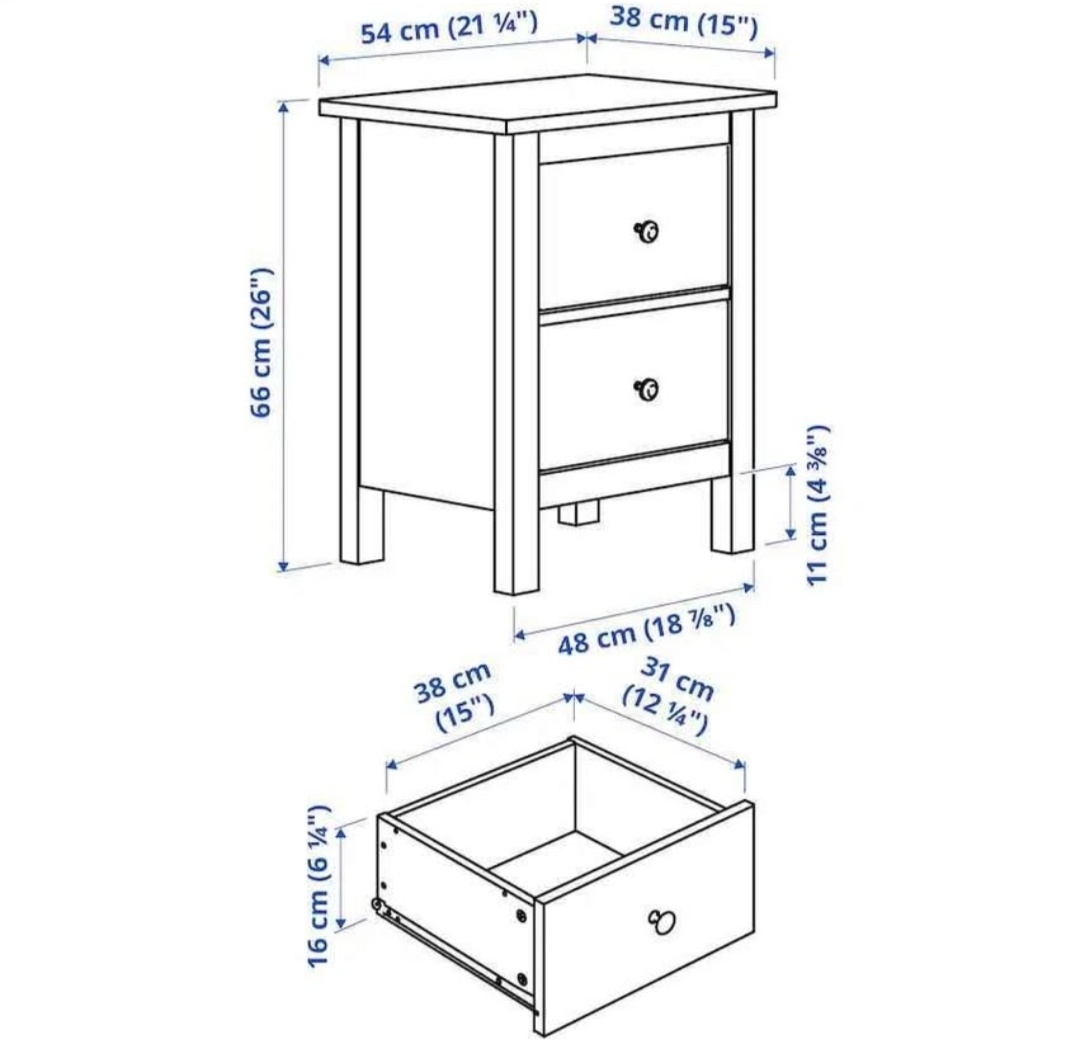 54 cm (21 ¼")
38 cm (15")
66 cm (26")
11 cm (4 ⅜")
48 cm (18 ⅞")
38 cm (15")
31 cm (12 ¼")
16 cm (6 ¼")