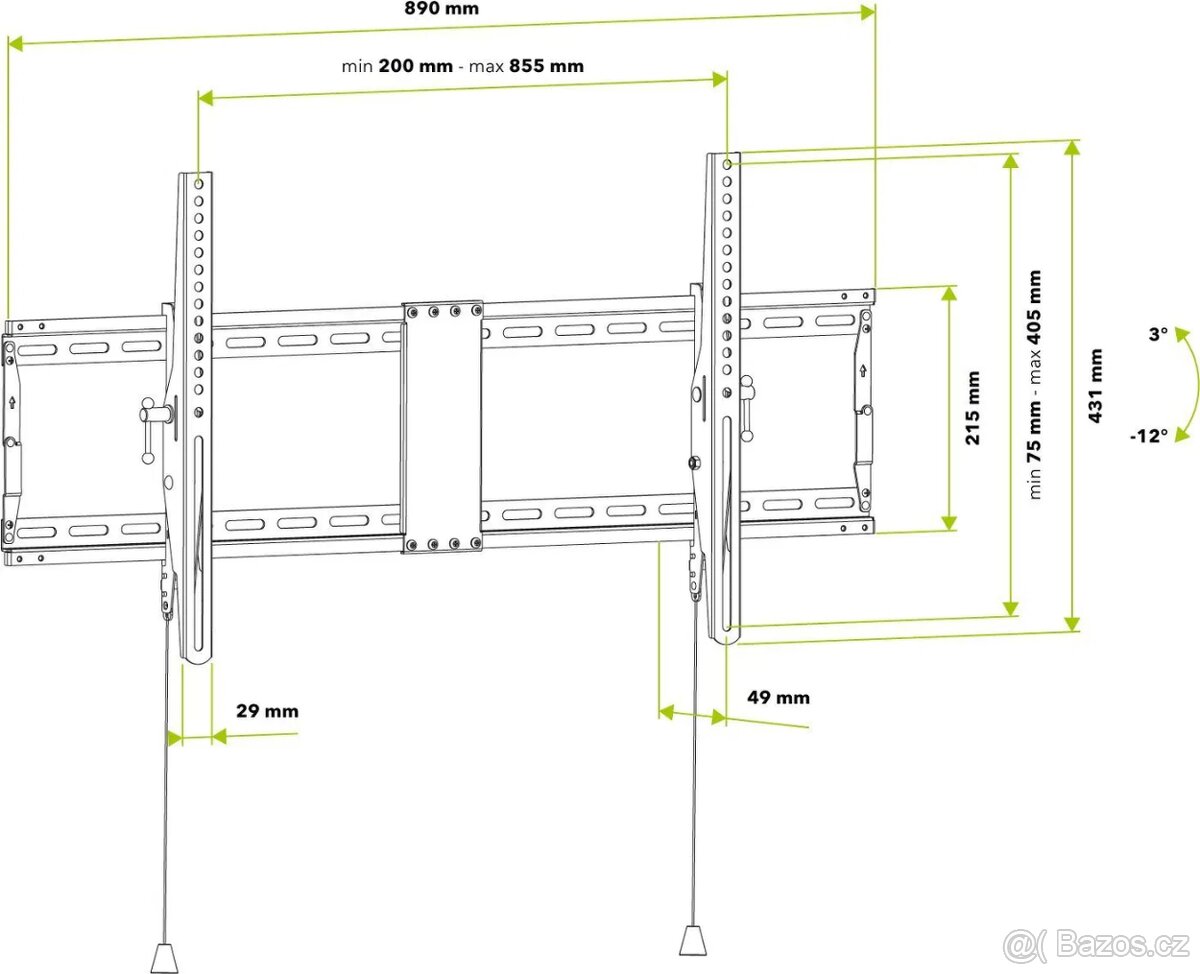 890 mm

min 200 mm - max 855 mm

215 mm

min 75 mm - max 405 mm

431 mm

3°

-12°

29 mm

49 mm

@( Bazos.cz