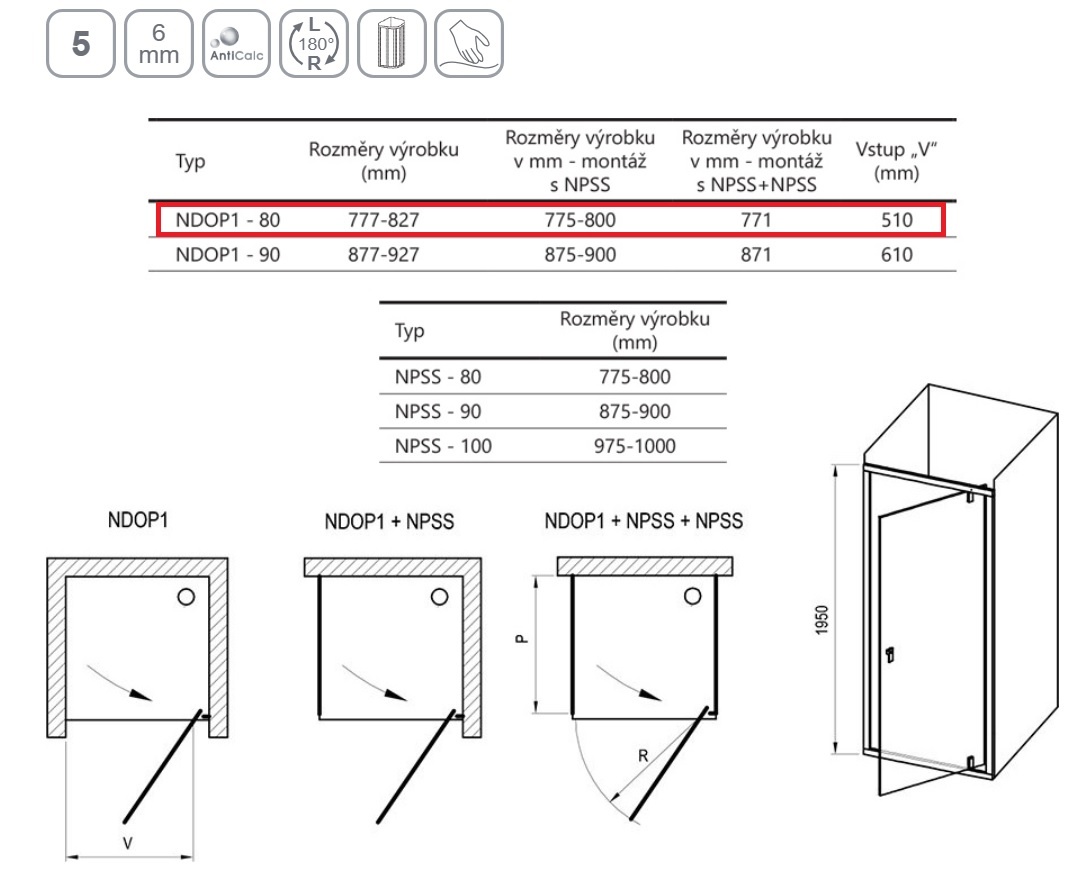 5 6 mm AntiCalc L 180° R

| Typ | Rozměry výrobku (mm) | Rozměry výrobku v mm - montáž s NPSS | Rozměry výrobku v mm - montáž s NPSS+NPSS | Vstup „V“ (mm) |
|---|---|---|---|---|
| NDOP1 - 80 | 777-827 | 775-800 | 771 | 510 |
| NDOP1 - 90 | 877-927 | 875-900 | 871 | 610 |

| Typ | Rozměry výrobku (mm) |
|---|---|
| NPSS - 80 | 775-800 |
| NPSS - 90 | 875-900 |
| NPSS - 100 | 975-1000 |

NDOP1

V

NDOP1 + NPSS

NDOP1 + NPSS + NPSS

P

R

1950