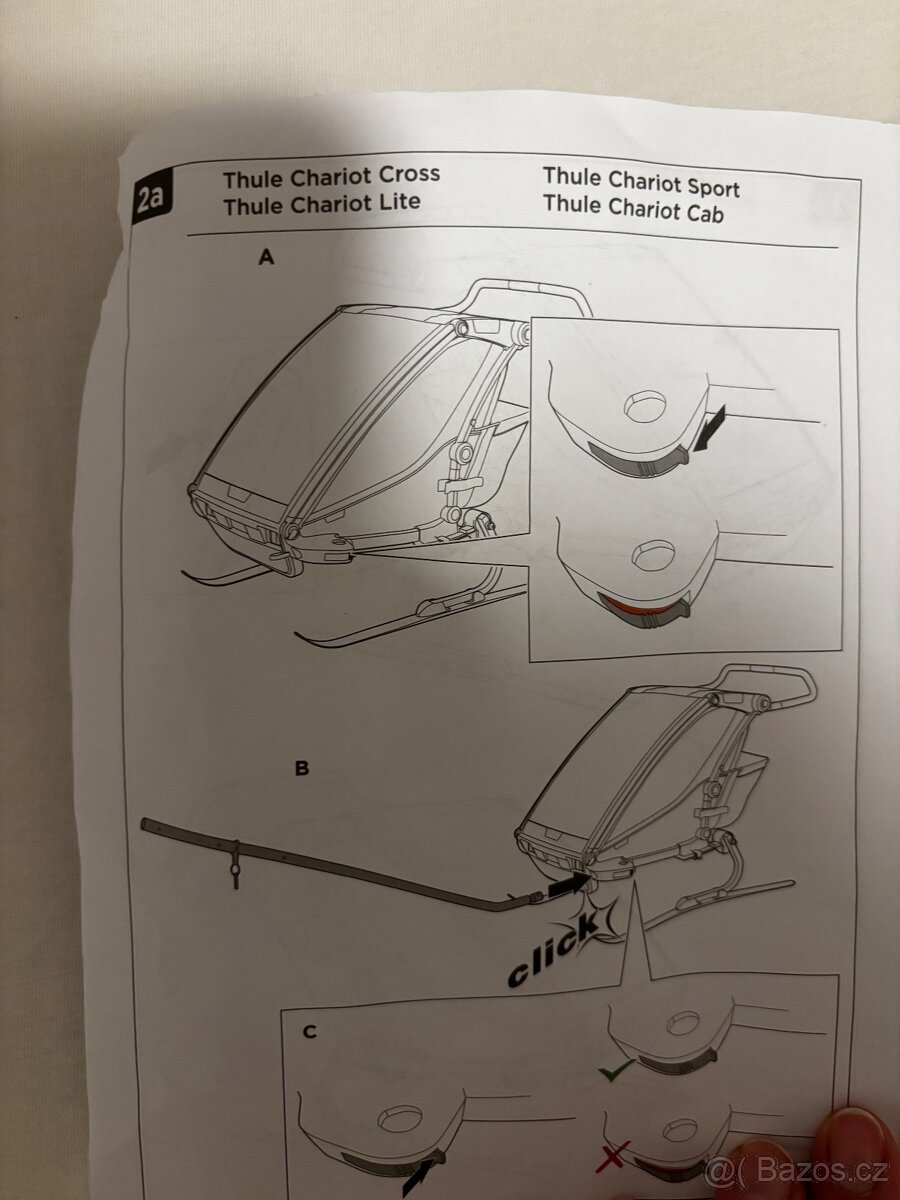 2a
Thule Chariot Cross
Thule Chariot Lite
Thule Chariot Sport
Thule Chariot Cab

A

B

click

C

@( Bazos.cz