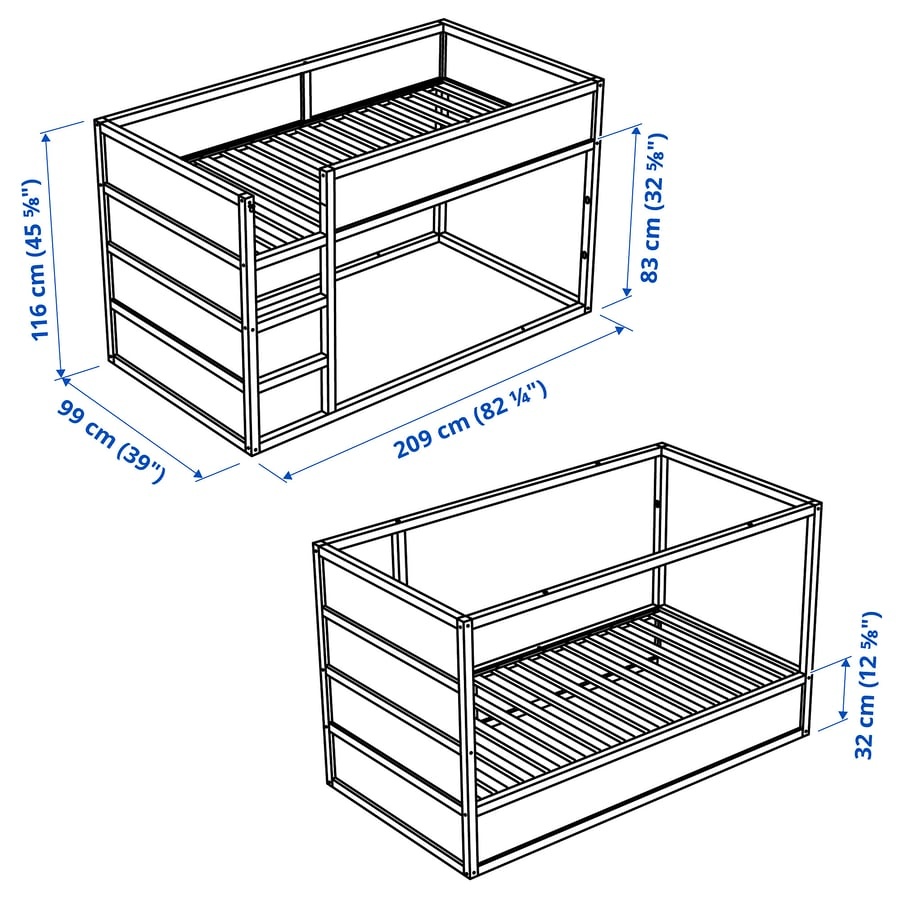 116 cm (45 ⅝")
83 cm (32 ⅝")
99 cm (39")
209 cm (82 ¼")
32 cm (12 ⅝")