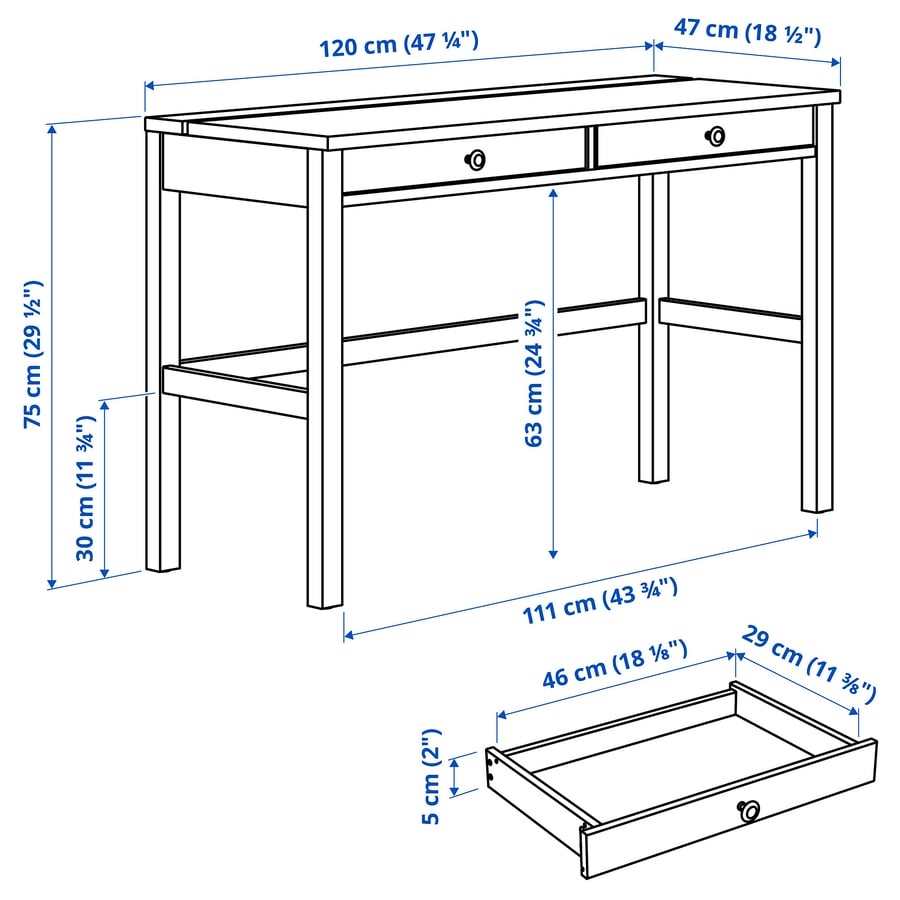 120 cm (47 ¼")
47 cm (18 ½")
75 cm (29 ½")
30 cm (11 ¾")
63 cm (24 ¾")
111 cm (43 ¾")
46 cm (18 ⅛")
29 cm (11 ⅜")
5 cm (2")