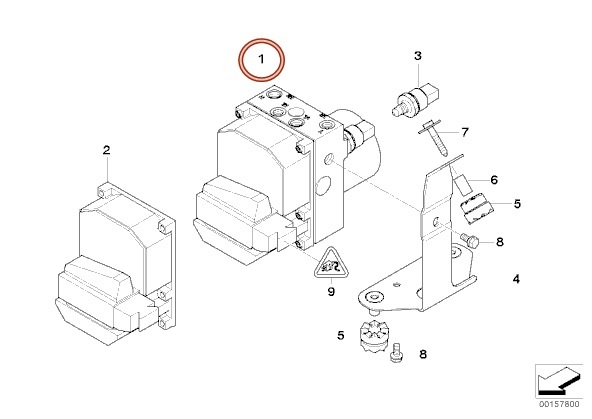 1
3
7
2
6
5
8
4
9
5
8
00157800