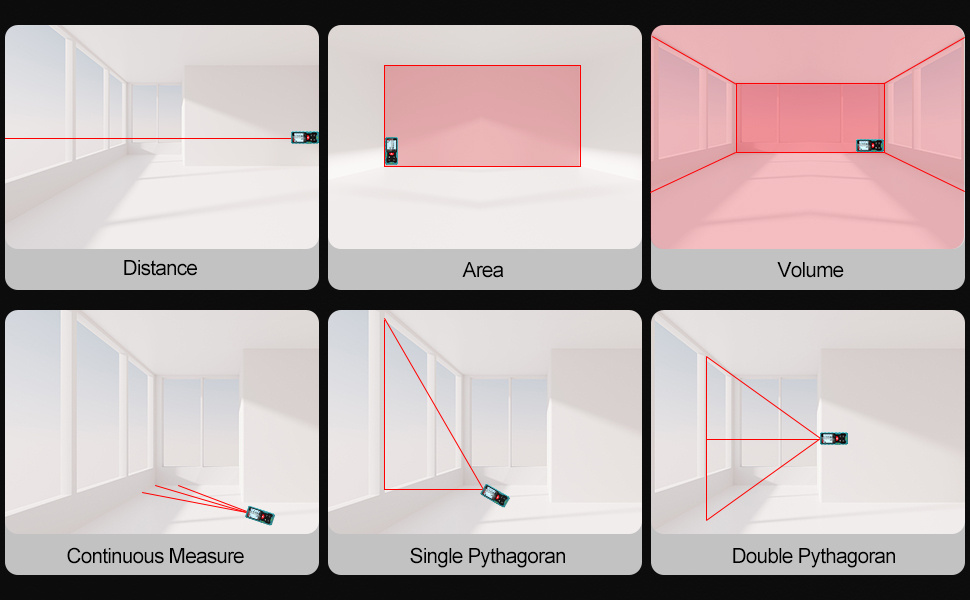 Distance

Area

Volume

Continuous Measure

Single Pythagoran

Double Pythagoran