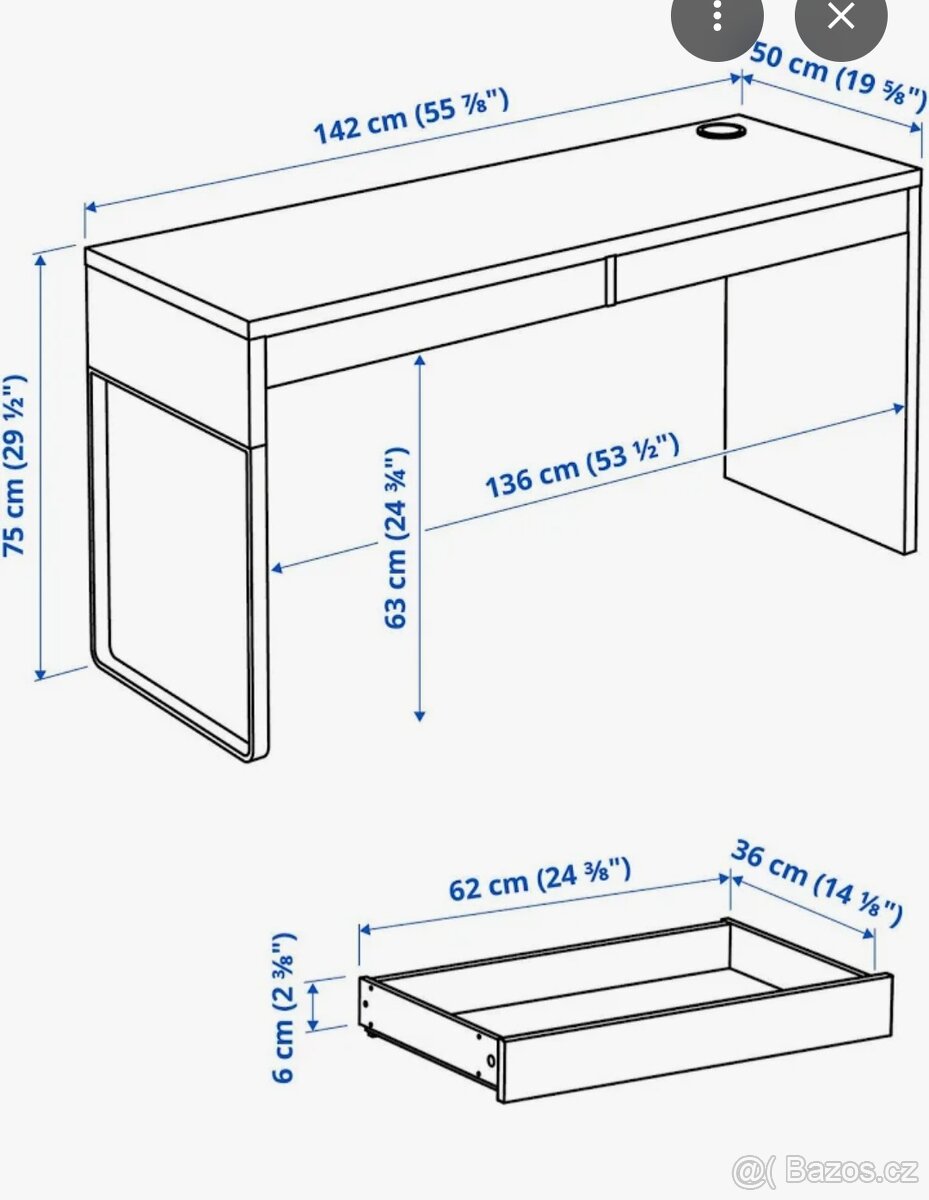 142 cm (55 ⅞")

50 cm (19 ⅝")

75 cm (29 ½")

63 cm (24 ¾")

136 cm (53 ½")

62 cm (24 ⅜")

36 cm (14 ⅛")

6 cm (2 ⅜")

@( Bazos.cz