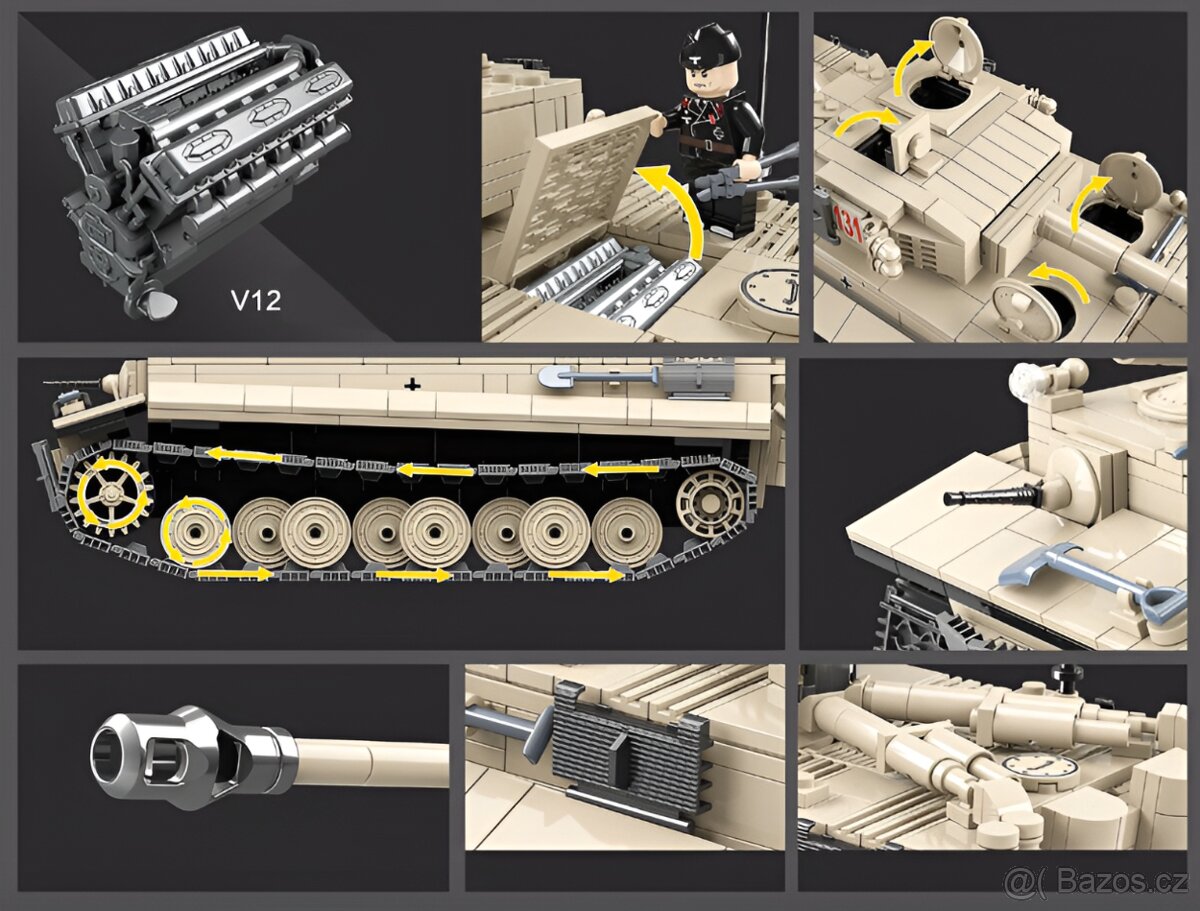 V12

131

@( Bazos.cz