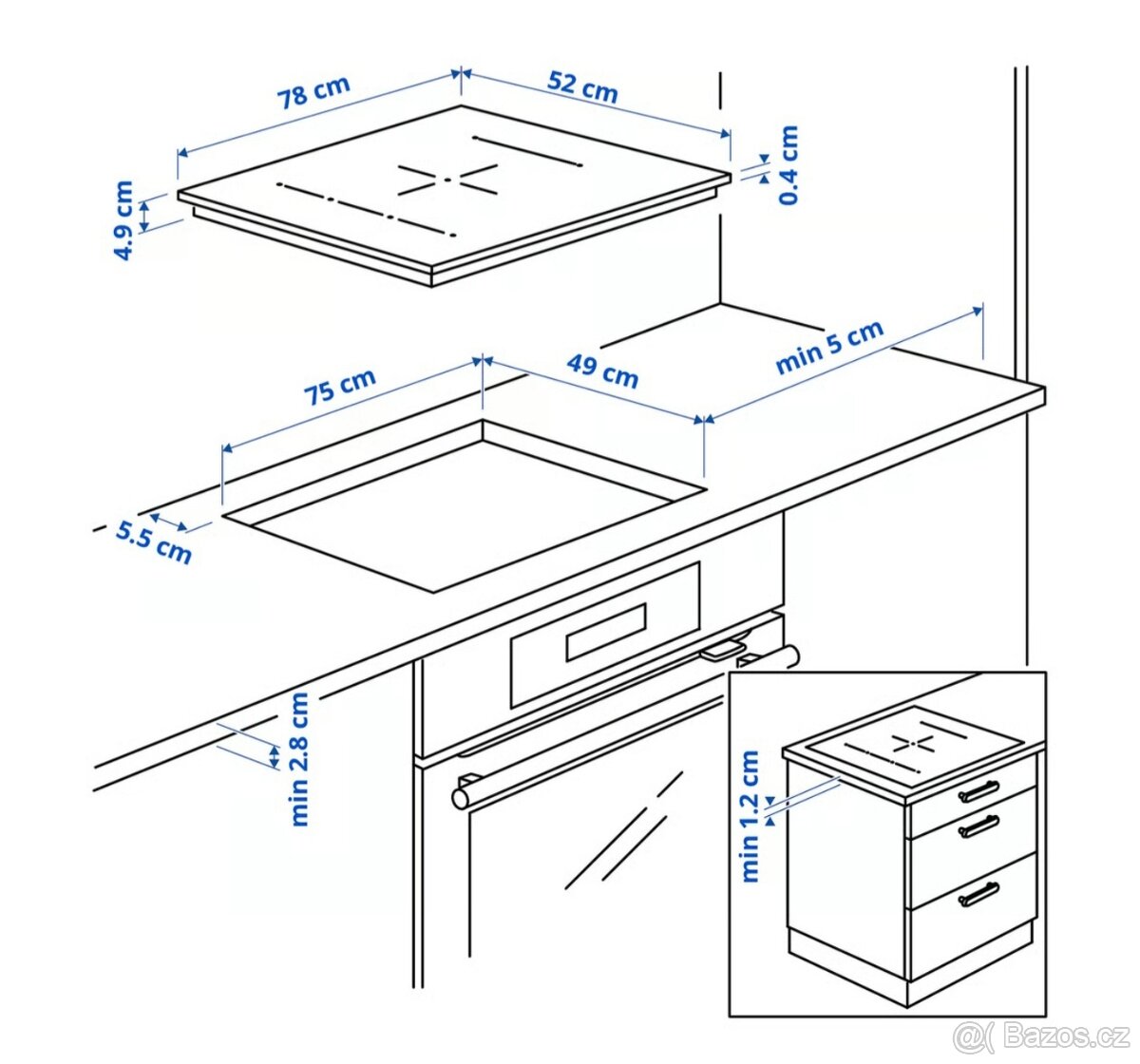 78 cm
52 cm
0.4 cm
4.9 cm
75 cm
49 cm
min 5 cm
5.5 cm
min 2.8 cm
min 1.2 cm
@( Bazos.cz