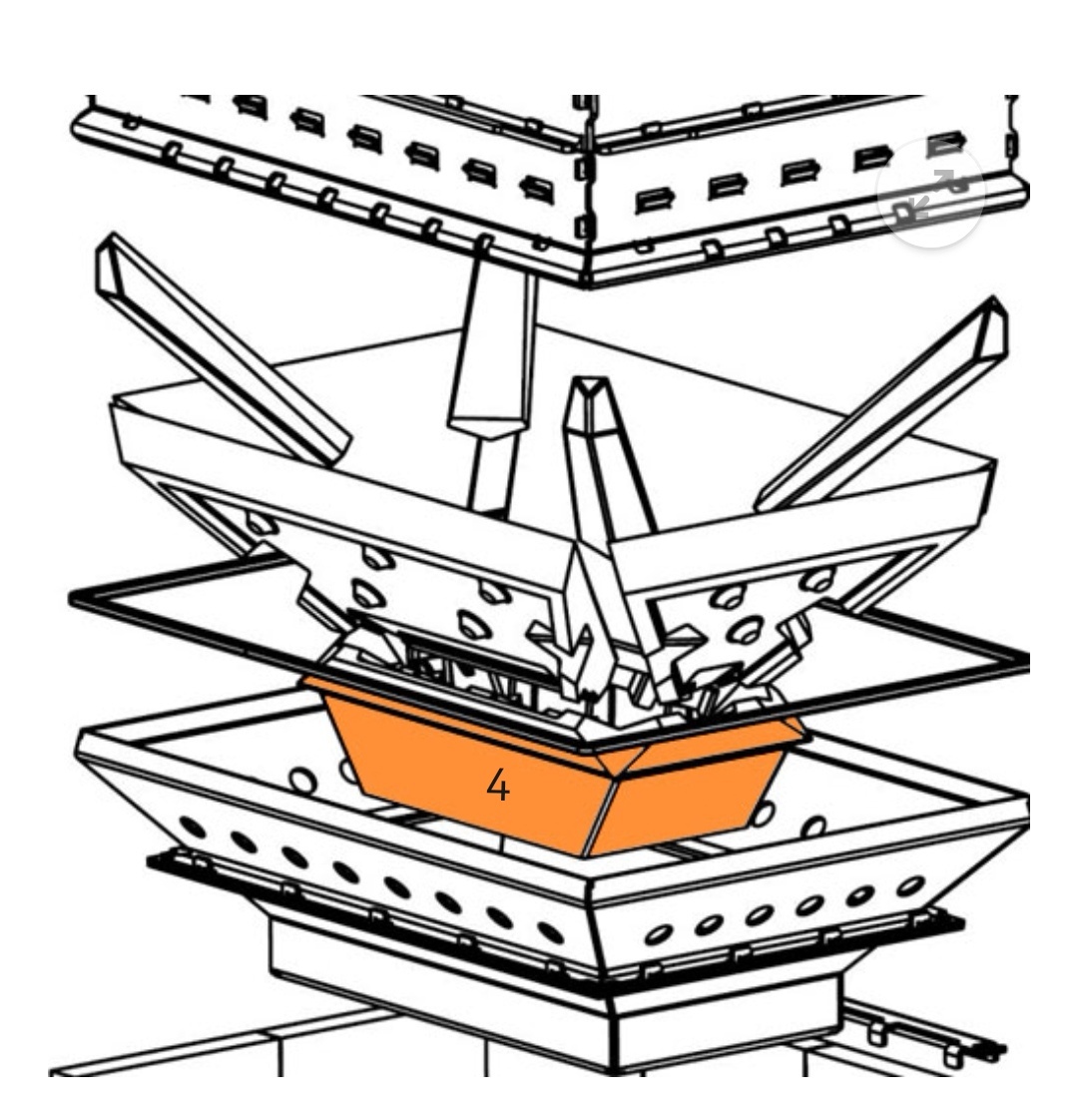 4