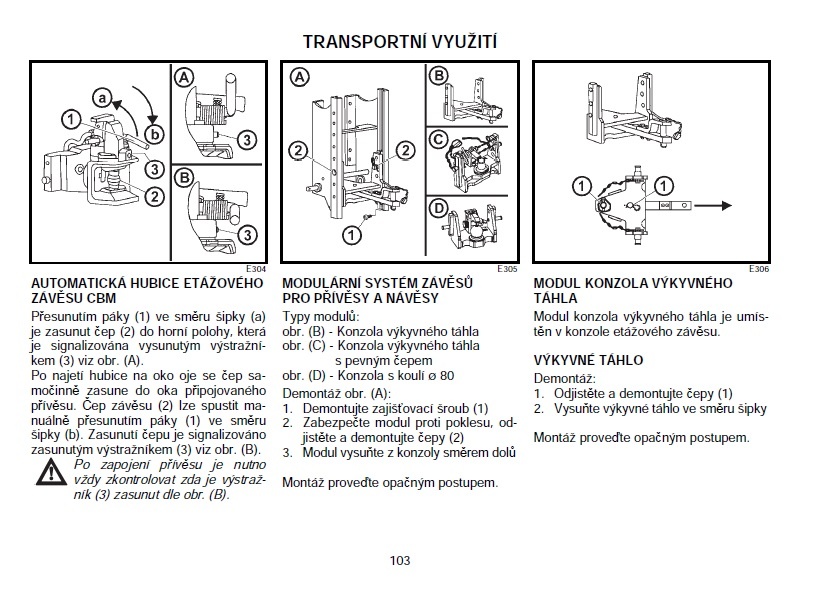 TRANSPORTNÍ VYUŽITÍ

a
1
b
3
2
A
3
B
3
E304

AUTOMATICKÁ HUBICE ETÁŽOVÉHO ZÁVĚSU CBM

Přesunutím páky (1) ve směru šipky (a) je zasunut čep (2) do horní polohy, která je signalizována vysunutým výstražníkem (3) viz obr. (A).

Po najetí hubice na oko oje se čep samočinně zasune do oka připojovaného přívěsu. Čep závěsu (2) lze spustit manuálně přesunutím páky (1) ve směru šipky (b). Zasunutí čepu je signalizováno zasunutým výstražníkem (3) viz obr. (B).

Po zapojení přívěsu je nutno vždy zkontrolovat zda je výstražník (3) zasunut dle obr. (B).

A
2
2
1
B
C
D
E305

MODULÁRNÍ SYSTÉM ZÁVĚSŮ PRO PŘÍVĚSY A NÁVĚSY

Typy modulů:
obr. (B) - Konzola výkyvného táhla
obr. (C) - Konzola výkyvného táhla s pevným čepem
obr. (D) - Konzola s koulí ø 80

Demontáž obr. (A):
1. Demontujte zajišťovací šroub (1)
2. Zabezpečte modul proti poklesu, odjistěte a demontujte čepy (2)
3. Modul vysuňte z konzoly směrem dolů

Montáž proveďte opačným postupem.

1
1
E306

MODUL KONZOLA VÝKYVNÉHO TÁHLA

Modul konzola výkyvného táhla je umístěn v konzole etážového závěsu.

VÝKYVNÉ TÁHLO

Demontáž:
1. Odjistěte a demontujte čepy (1)
2. Vysuňte výkyvné táhlo ve směru šipky

Montáž proveďte opačným postupem.

103