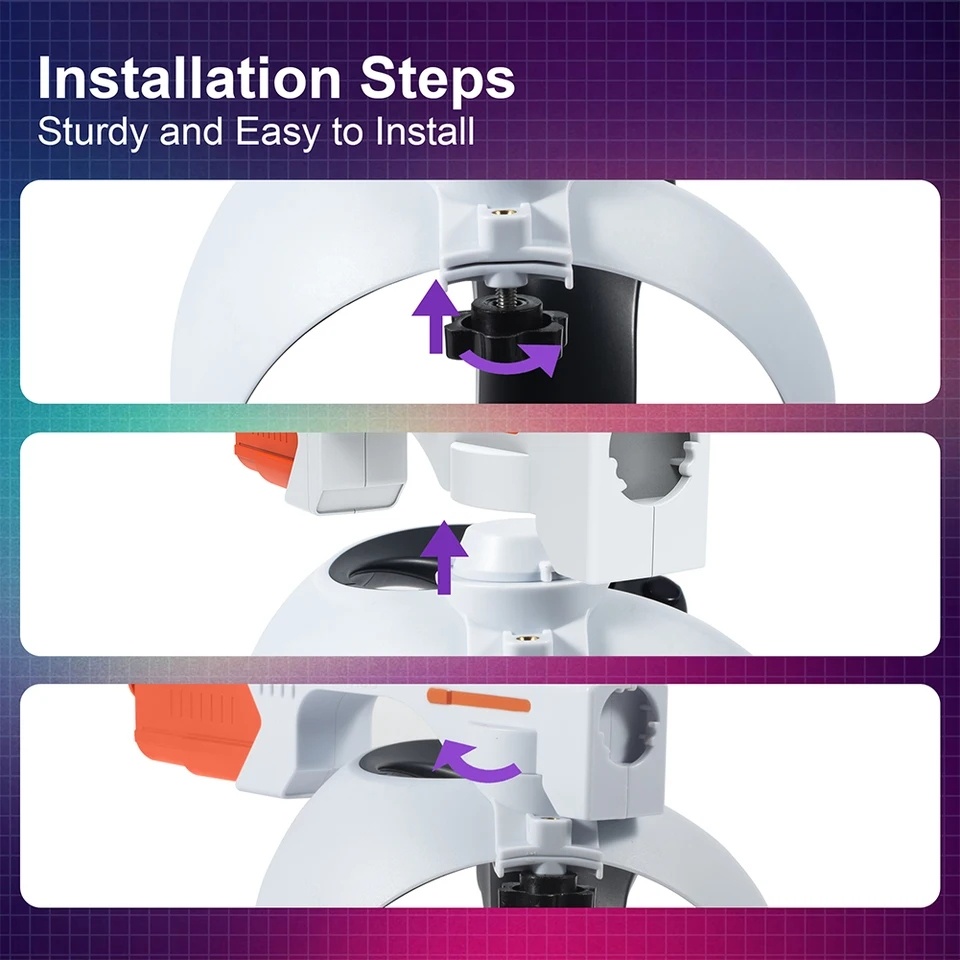 Installation Steps
Sturdy and Easy to Install