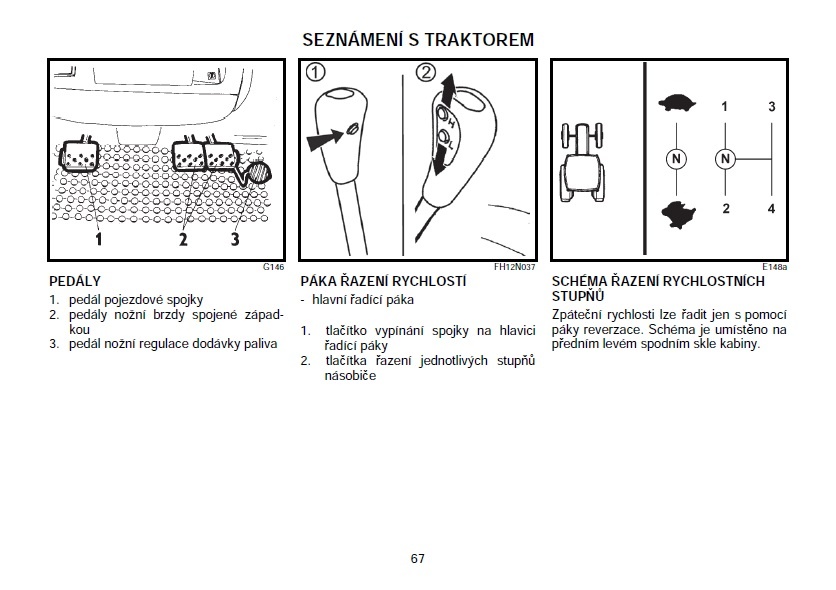 SEZNÁMENÍ S TRAKTOREM

1 2 3

G146

PEDÁLY
1. pedál pojezdové spojky
2. pedály nožní brzdy spojené západkou
3. pedál nožní regulace dodávky paliva

① ②

H L

FH12N037

PÁKA ŘAZENÍ RYCHLOSTÍ
- hlavní řadící páka

1. tlačítko vypínání spojky na hlavici řadící páky
2. tlačítka řazení jednotlivých stupňů násobiče

1 3
N N
2 4

E148a

SCHÉMA ŘAZENÍ RYCHLOSTNÍCH STUPŇŮ
Zpáteční rychlosti lze řadit jen s pomocí páky reverzace. Schéma je umístěno na předním levém spodním skle kabiny.

67