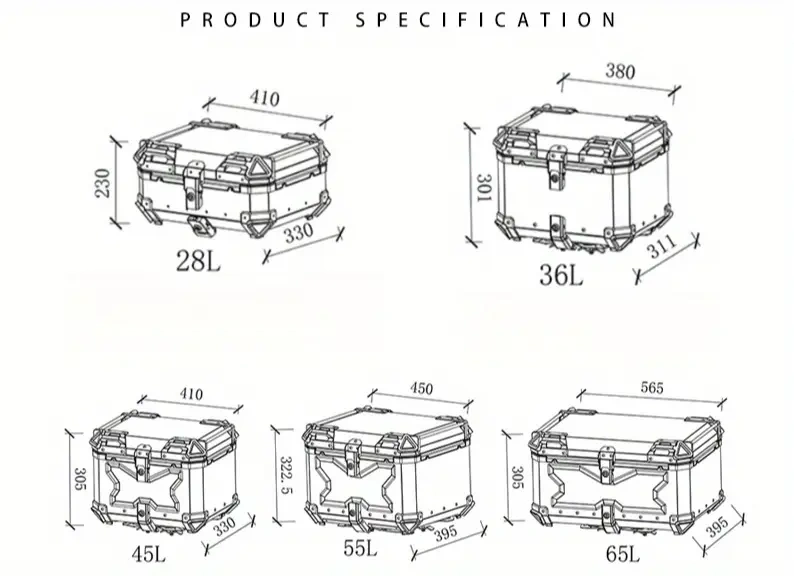 PRODUCT SPECIFICATION

410
230
330
28L

380
301
311
36L

410
305
330
45L

450
322.5
395
55L

565
305
395
65L