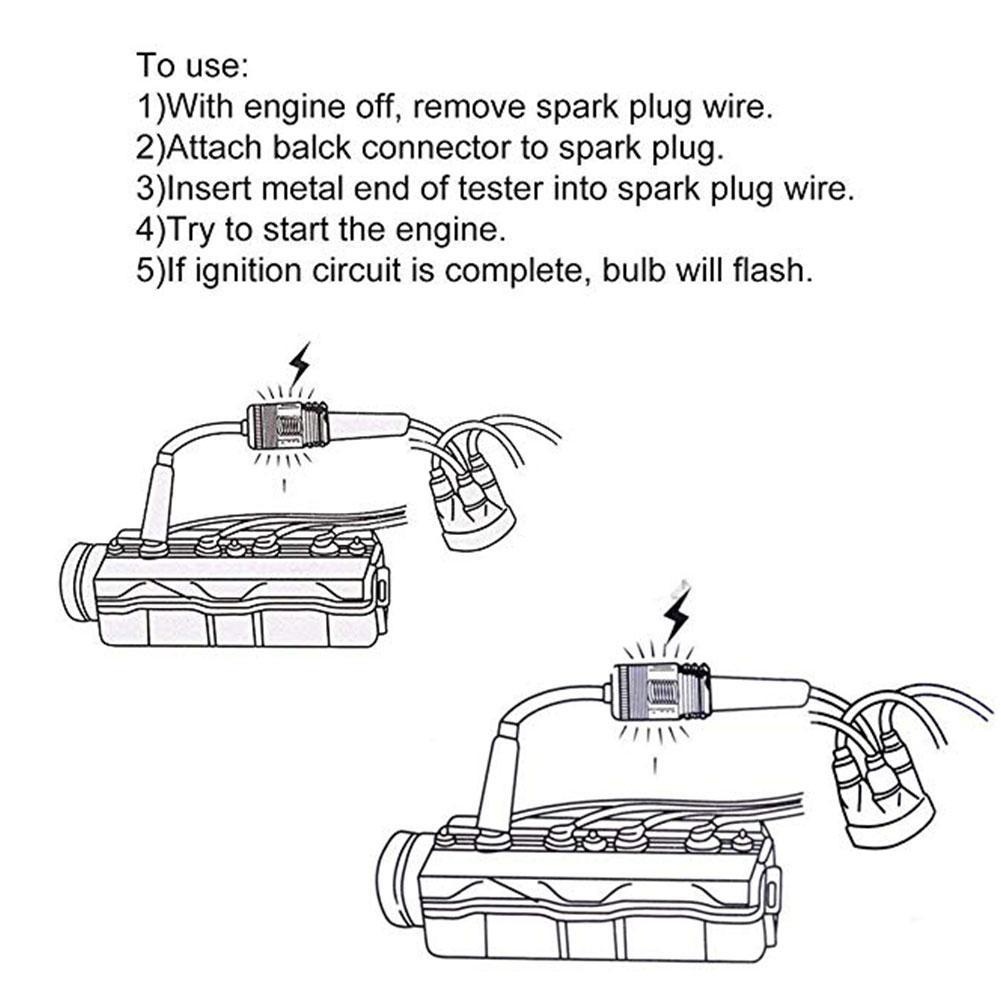 To use:
1)With engine off, remove spark plug wire.
2)Attach balck connector to spark plug.
3)Insert metal end of tester into spark plug wire.
4)Try to start the engine.
5)If ignition circuit is complete, bulb will flash.