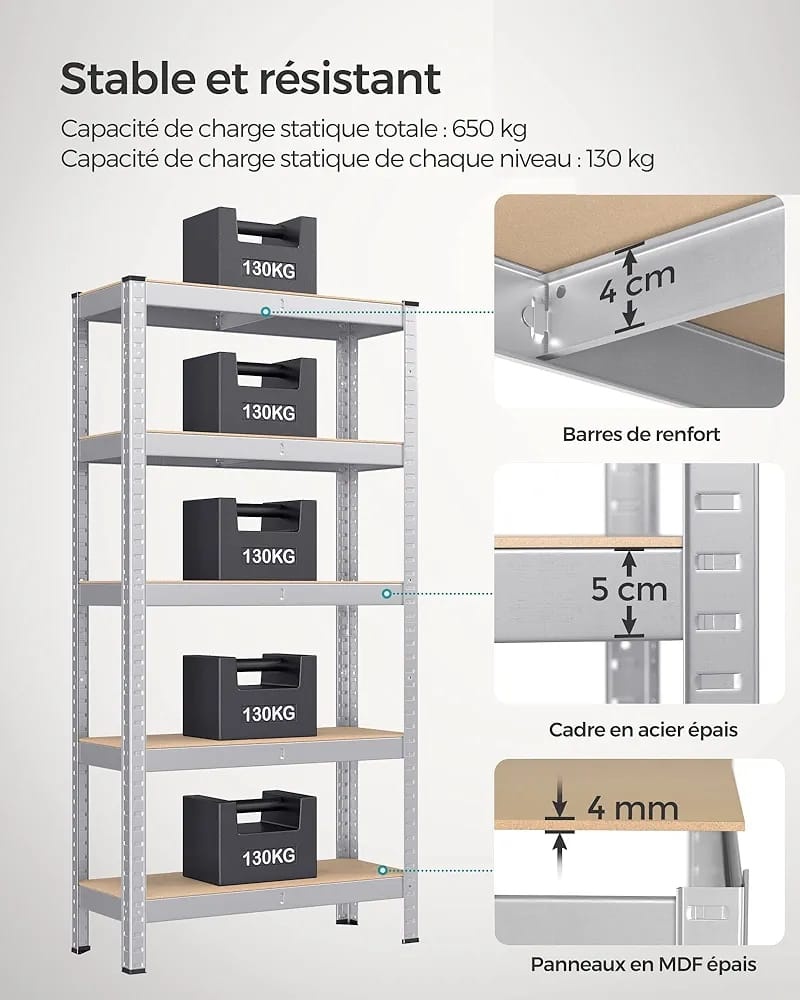 Stable et résistant

Capacité de charge statique totale : 650 kg
Capacité de charge statique de chaque niveau : 130 kg

130KG

130KG

130KG

130KG

130KG

4 cm

Barres de renfort

5 cm

Cadre en acier épais

4 mm

Panneaux en MDF épais