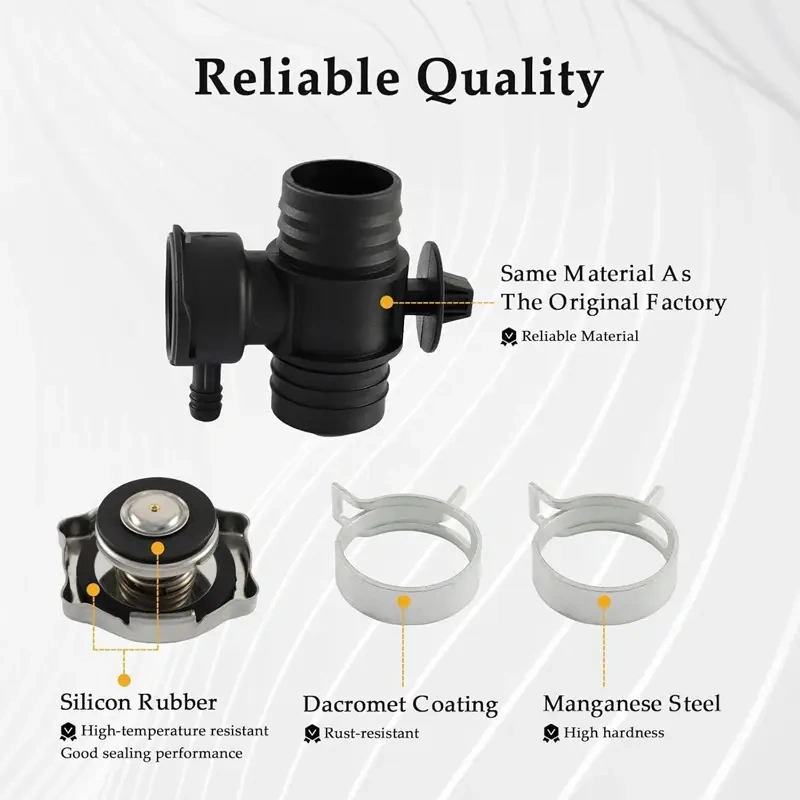 Reliable Quality

Same Material As The Original Factory

Reliable Material

Silicon Rubber

High-temperature resistant
Good sealing performance

Dacromet Coating

Rust-resistant

Manganese Steel

High hardness