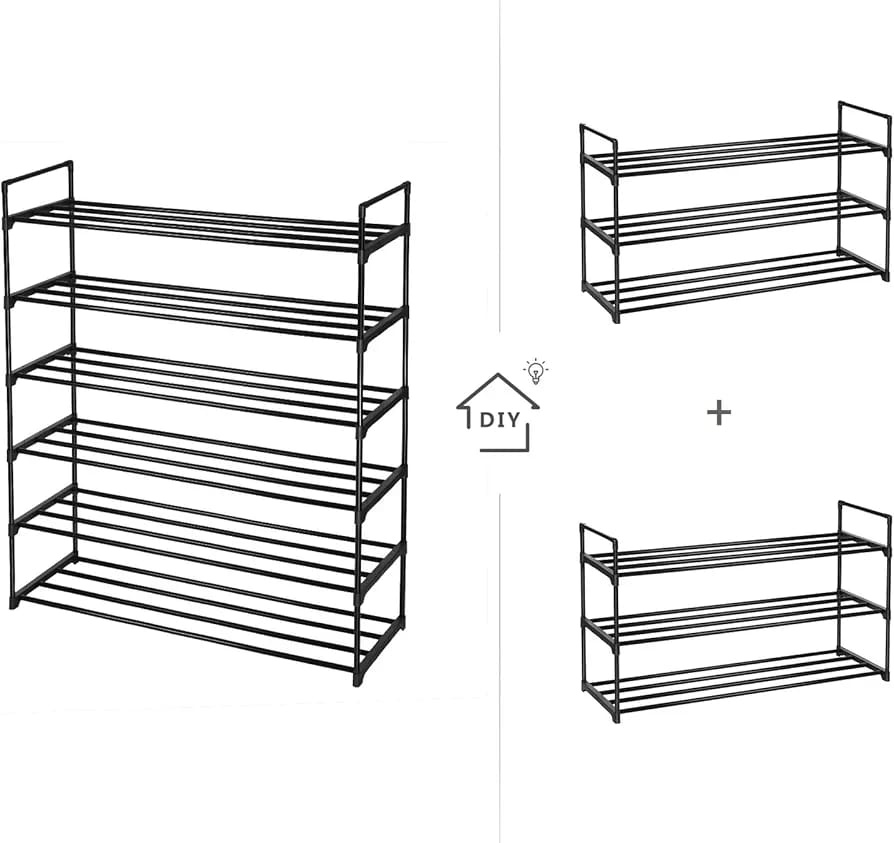 DIY

+